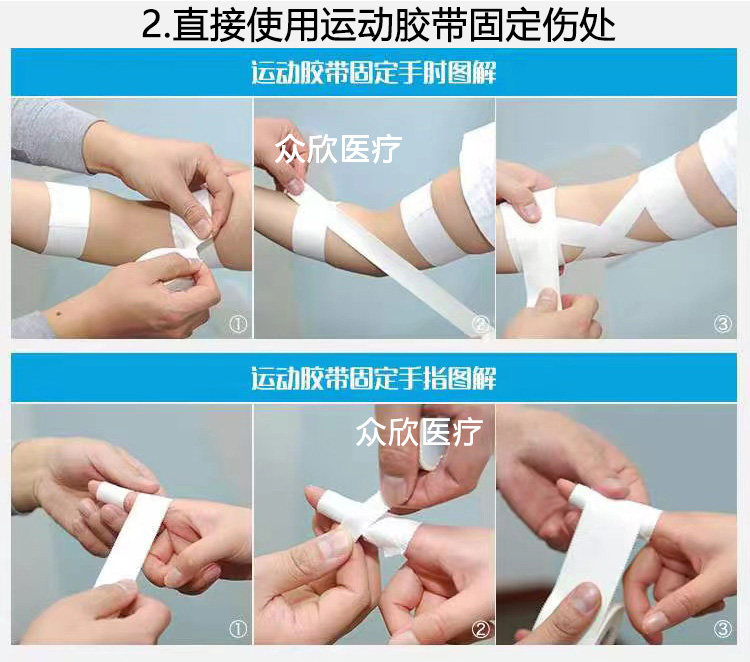 2.直接使用运动胶带固定伤处

运动胶带固定手肘图解

众欣医疗

①

②

③

运动胶带固定手指图解

众欣医疗

①

②

③