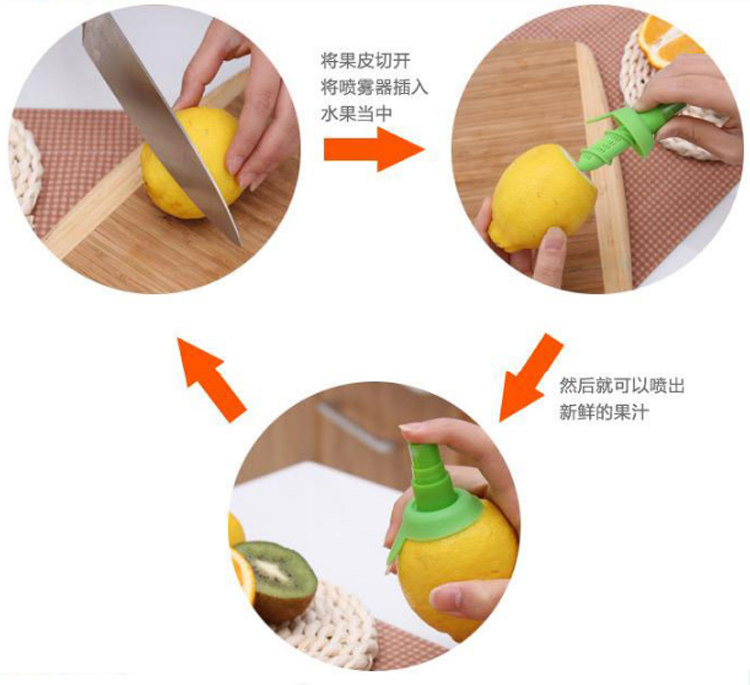 将果皮切开
将喷雾器插入
水果当中

然后就可以喷出
新鲜的果汁