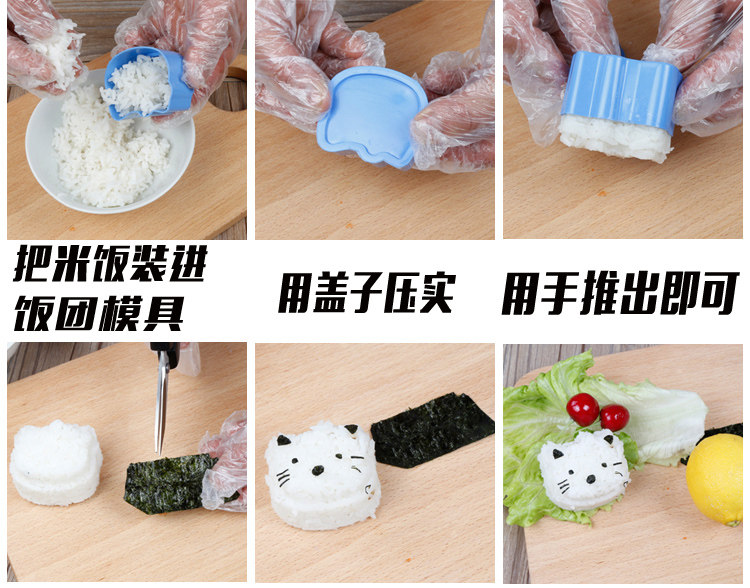 把米饭装进饭团模具

用盖子压实

用手推出即可