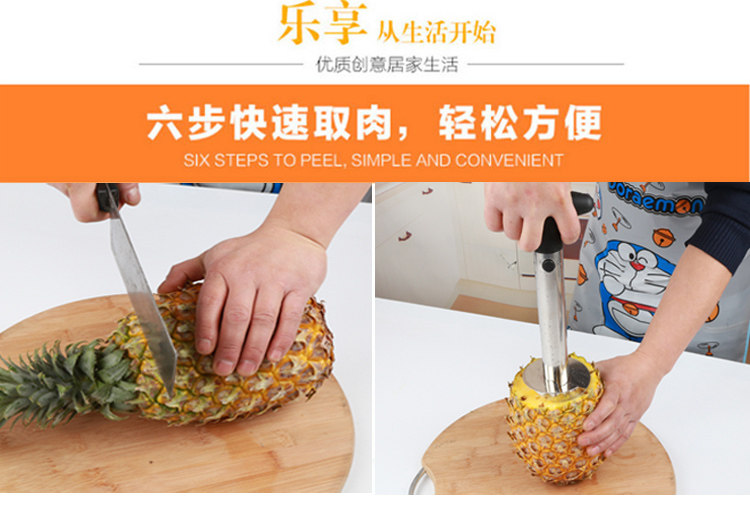 乐享 从生活开始

优质创意居家生活

六步快速取肉，轻松方便

SIX STEPS TO PEEL, SIMPLE AND CONVENIENT

Doraemon