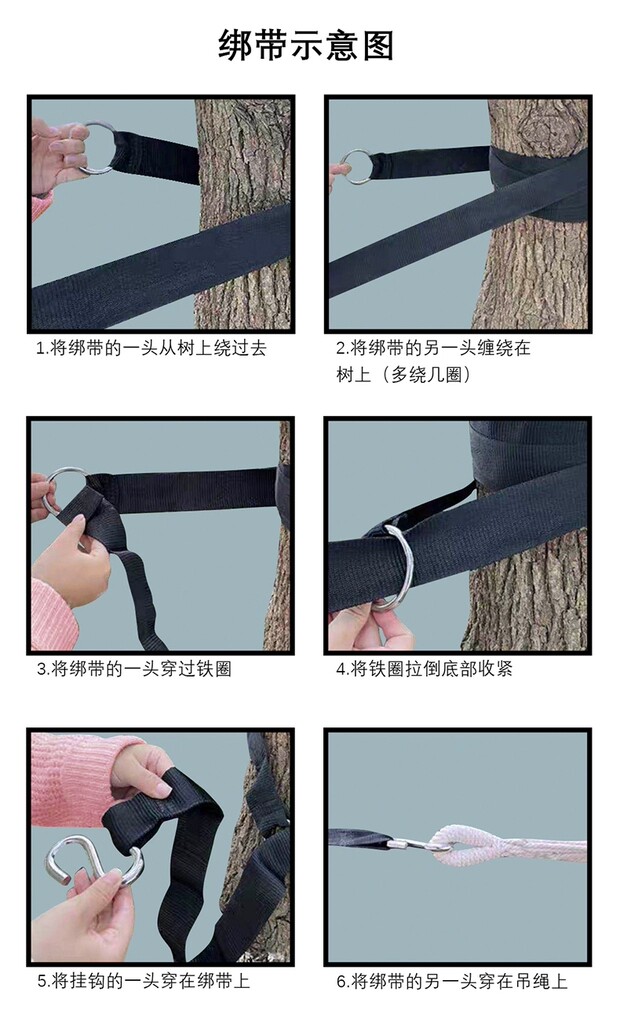 绑带示意图

1.将绑带的一头从树上绕过去

2.将绑带的另一头缠绕在树上（多绕几圈）

3.将绑带的一头穿过铁圈

4.将铁圈拉倒底部收紧

5.将挂钩的一头穿在绑带上

6.将绑带的另一头穿在吊绳上