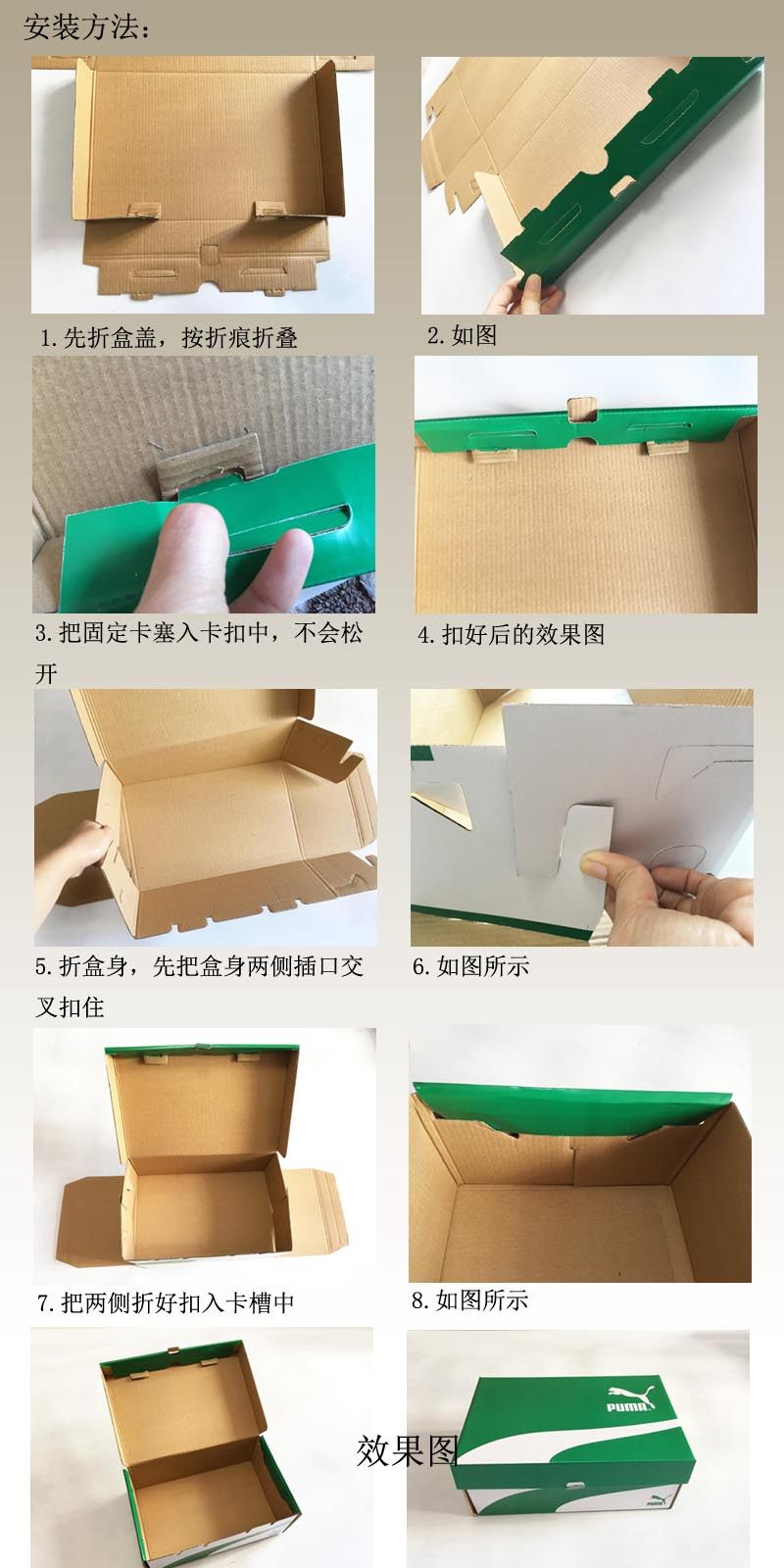 安装方法：

1.先折盒盖，按折痕折叠

2.如图

3.把固定卡塞入卡扣中，不会松开

4.扣好后的效果图

5.折盒身，先把盒身两侧插口交叉扣住

6.如图所示

7.把两侧折好扣入卡槽中

8.如图所示

效果图

PUMA

PUMA