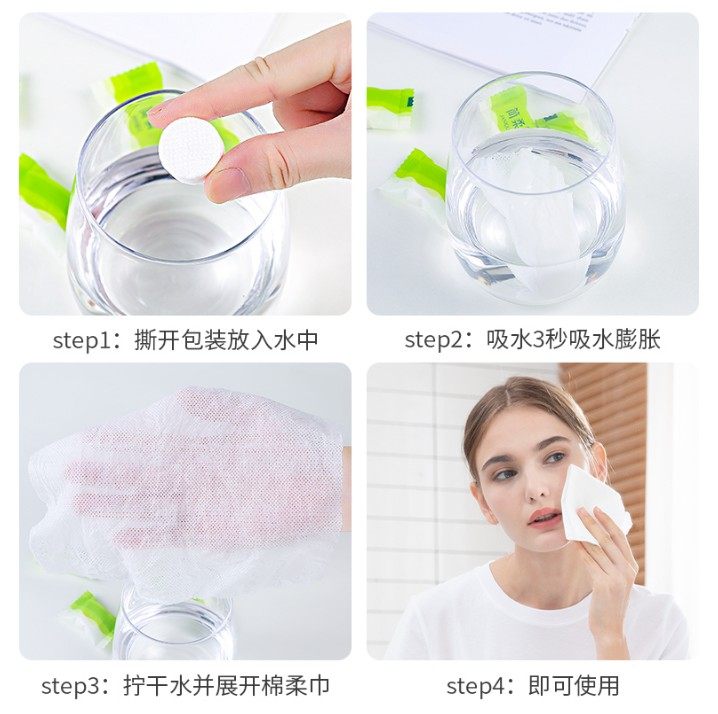 step1：撕开包装放入水中

step2：吸水3秒吸水膨胀

step3：拧干水并展开棉柔巾

step4：即可使用