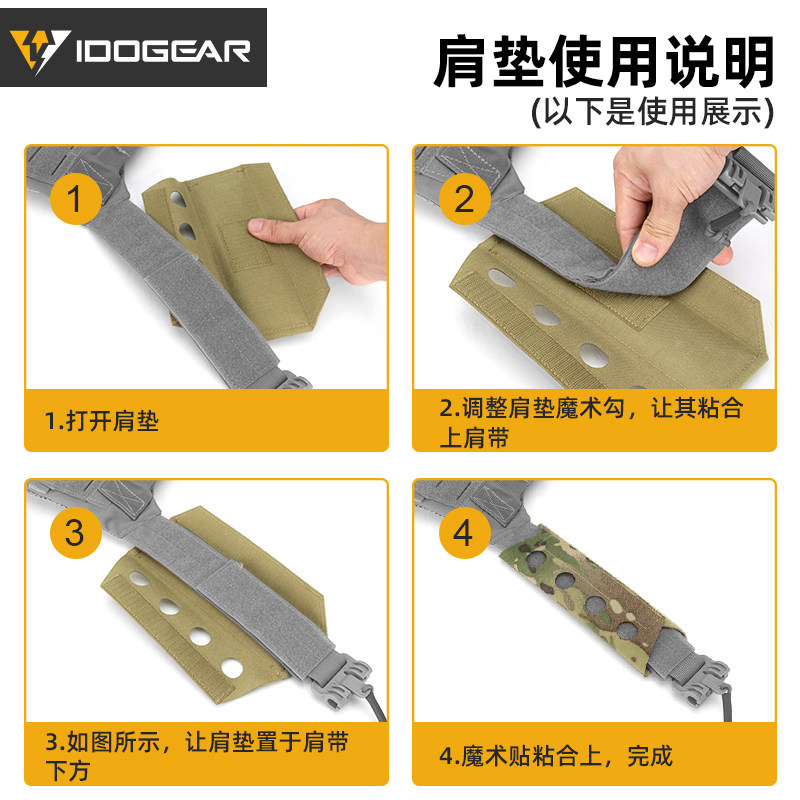 IDOGEAR

肩垫使用说明
(以下是使用展示)

1

1.打开肩垫

2

2.调整肩垫魔术勾，让其粘合上肩带

3

3.如图所示，让肩垫置于肩带下方

4

4.魔术贴粘合上，完成