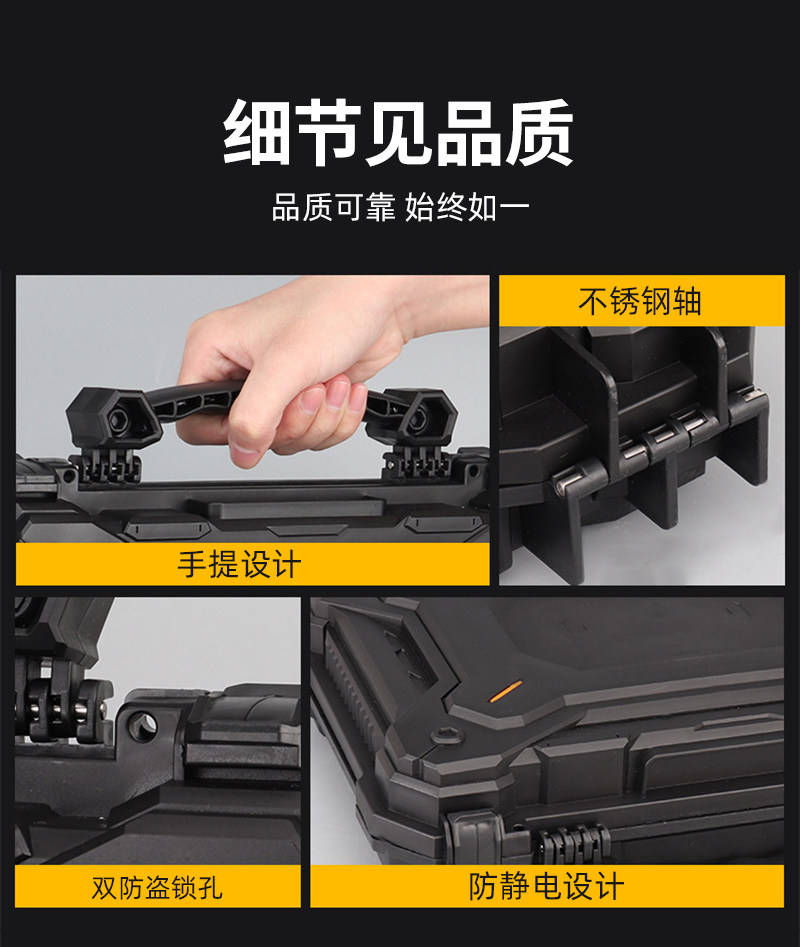 细节见品质

品质可靠 始终如一

不锈钢轴

手提设计

双防盗锁孔

防静电设计