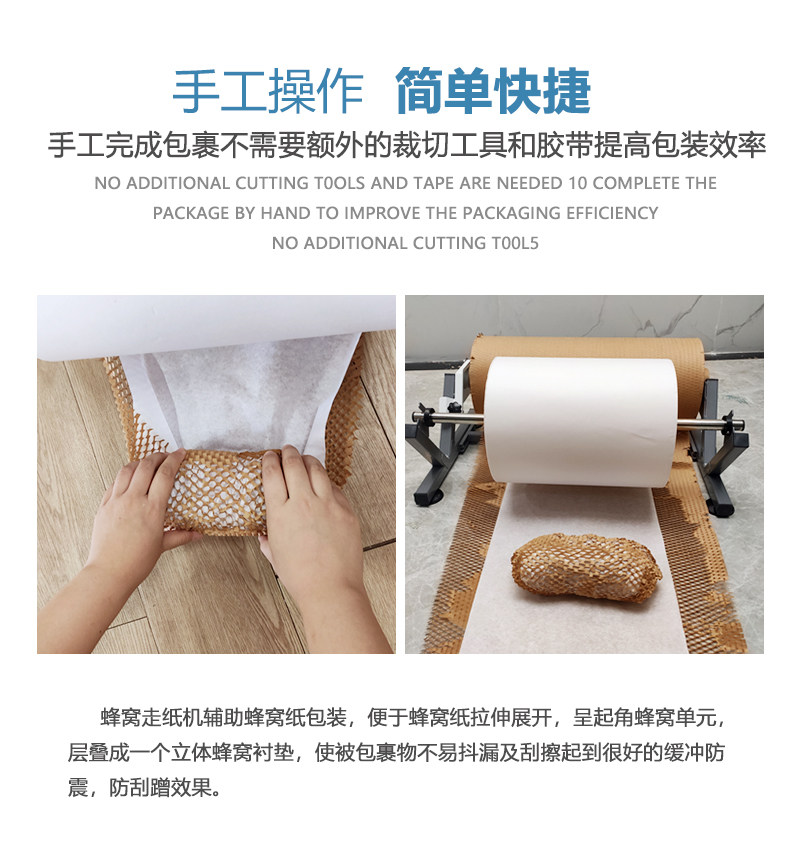 手工操作 简单快捷

手工完成包裹不需要额外的裁切工具和胶带提高包装效率

NO ADDITIONAL CUTTING T0OLS AND TAPE ARE NEEDED 10 COMPLETE THE PACKAGE BY HAND TO IMPROVE THE PACKAGING EFFICIENCY NO ADDITIONAL CUTTING T00L5

蜂窝走纸机辅助蜂窝纸包装，便于蜂窝纸拉伸展开，呈起角蜂窝单元，层叠成一个立体蜂窝衬垫，使被包裹物不易抖漏及刮擦起到很好的缓冲防震，防刮蹭效果。