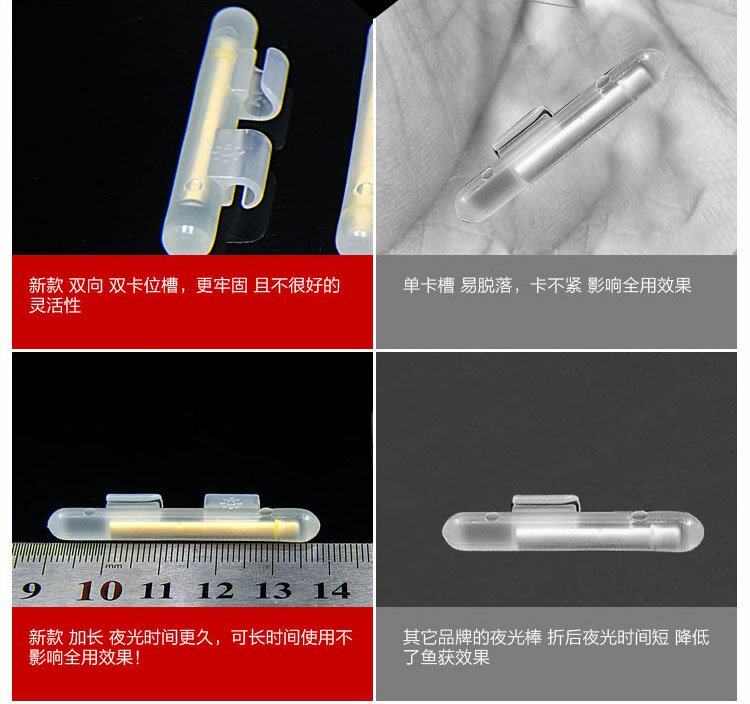 新款 双向 双卡位槽，更牢固 且不很好的灵活性

单卡槽 易脱落，卡不紧 影响全用效果

mm
9 10 11 12 13 14

新款 加长 夜光时间更久，可长时间使用不影响全用效果！

其它品牌的夜光棒 折后夜光时间短 降低了鱼获效果