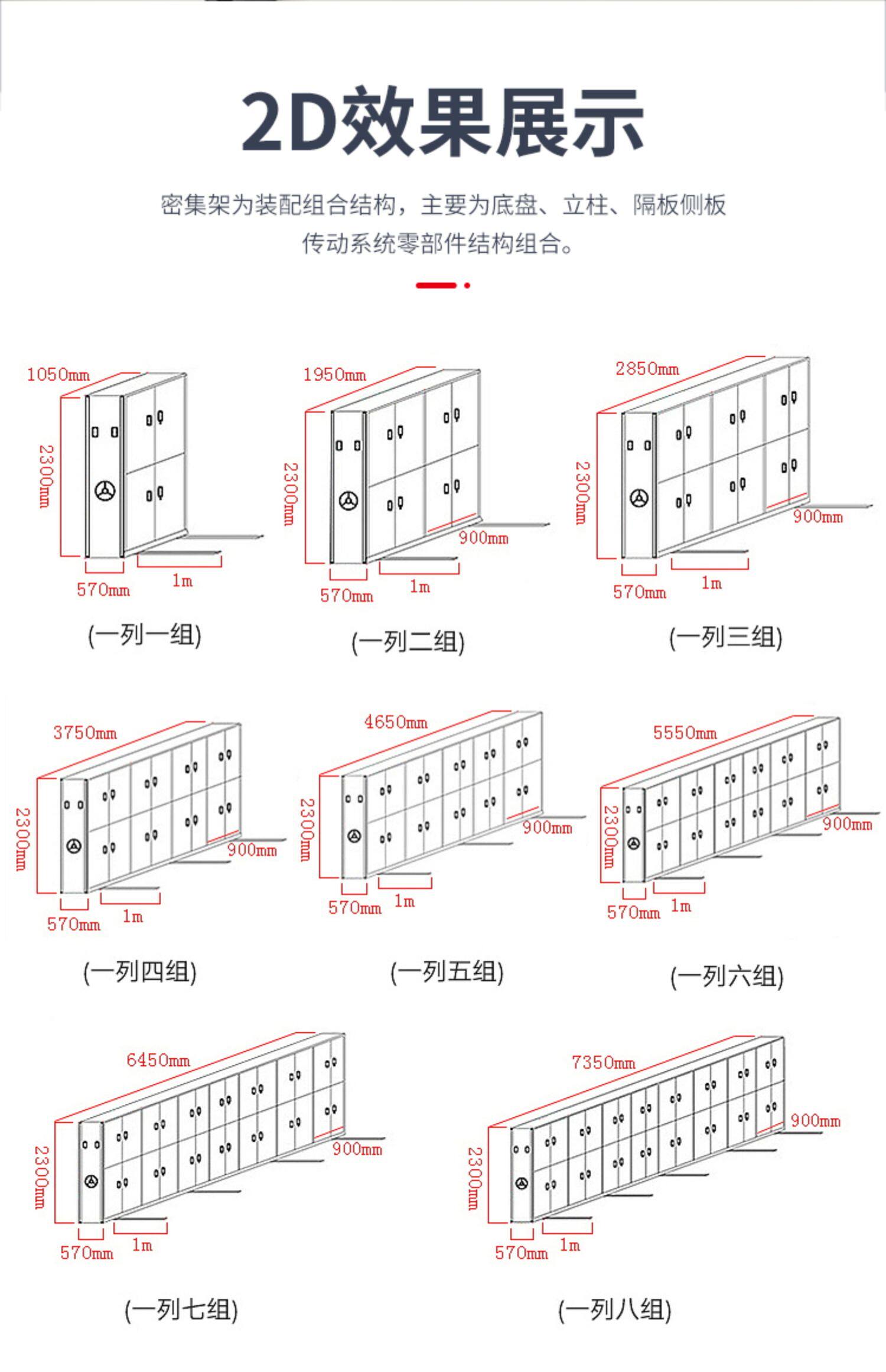 2D效果展示

密集架为装配组合结构，主要为底盘、立柱、隔板侧板传动系统零部件结构组合。

1050mm
2300mm
570mm
1m
(一列一组)

1950mm
2300mm
900mm
570mm
1m
(一列二组)

2850mm
2300mm
900mm
570mm
1m
(一列三组)

3750mm
2300mm
900mm
570mm
1m
(一列四组)

4650mm
2300mm
900mm
570mm
1m
(一列五组)

5550mm
2300mm
900mm
570mm
1m
(一列六组)

6450mm
2300mm
900mm
570mm
1m
(一列七组)

7350mm
2300mm
900mm
570mm
1m
(一列八组)