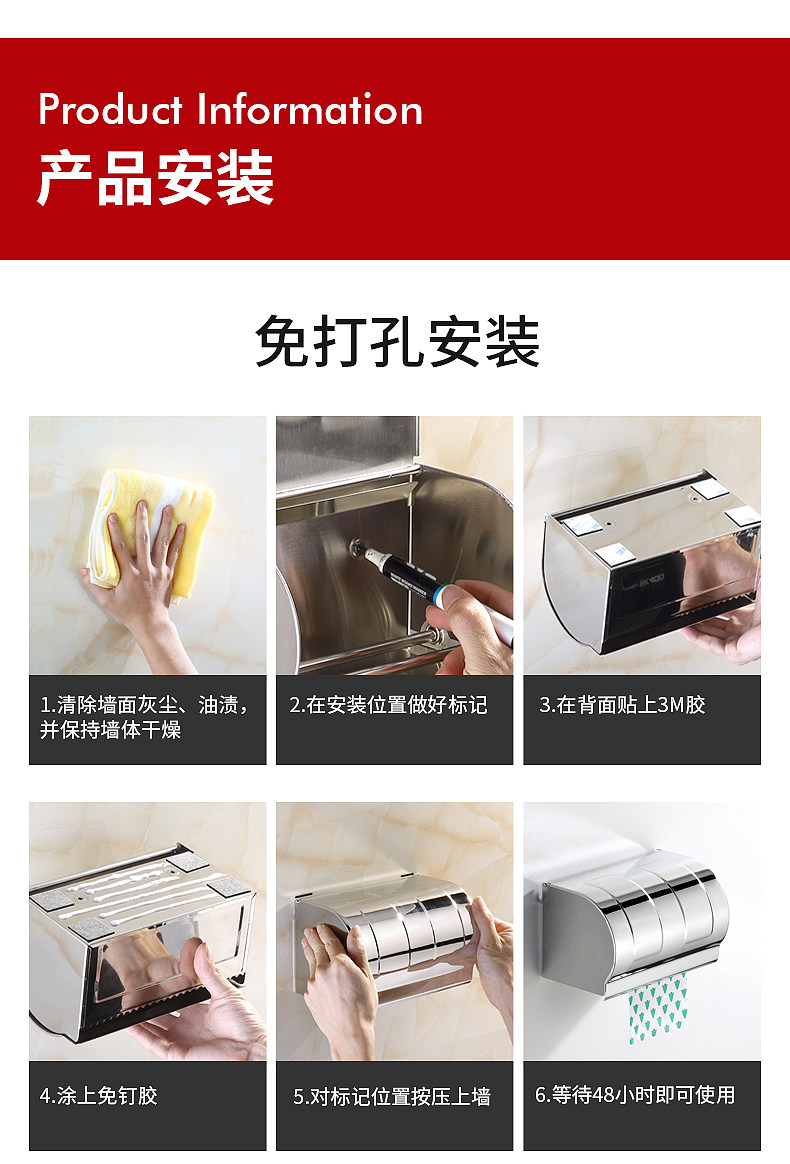 Product Information
产品安装

免打孔安装

1.清除墙面灰尘、油渍，并保持墙体干燥

2.在安装位置做好标记

3.在背面贴上3M胶

4.涂上免钉胶

5.对标记位置按压上墙

6.等待48小时即可使用