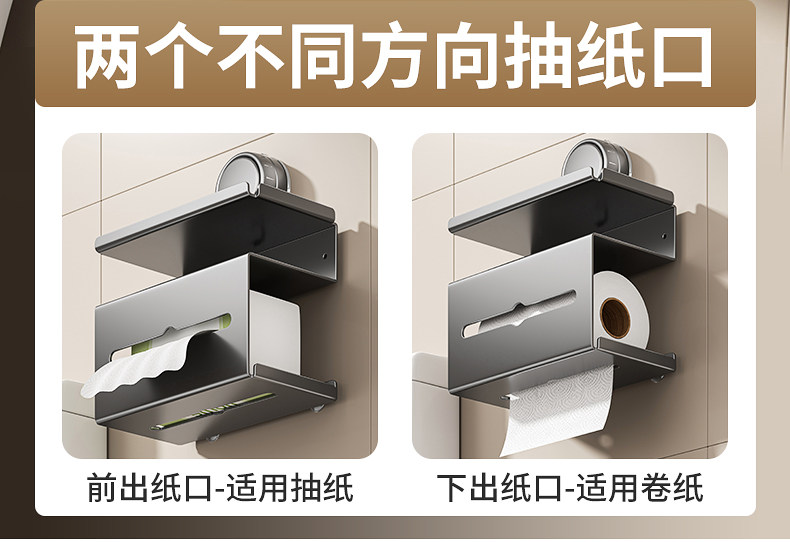 两个不同方向抽纸口

前出纸口-适用抽纸

下出纸口-适用卷纸