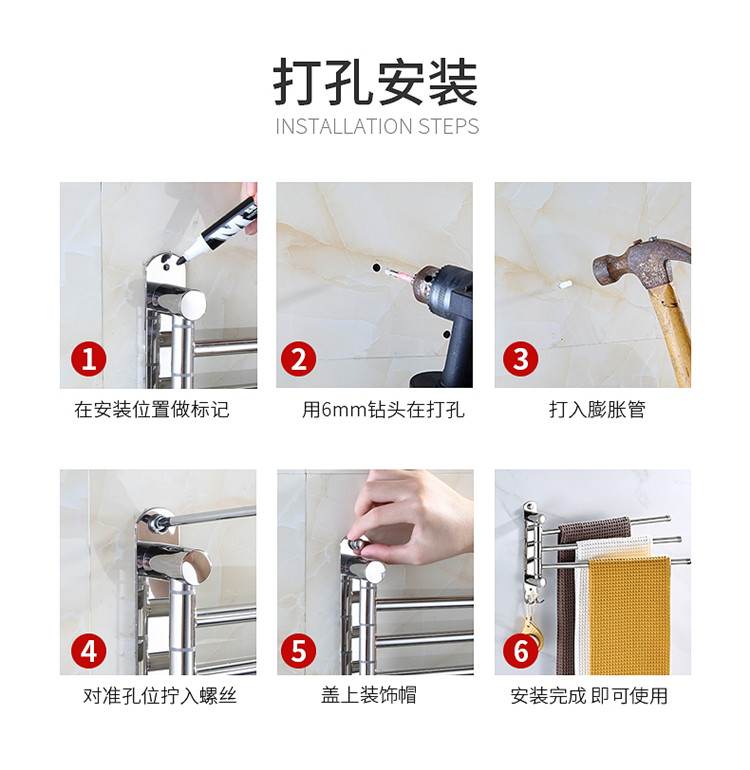 打孔安装

INSTALLATION STEPS

1

在安装位置做标记

2

用6mm钻头在打孔

3

打入膨胀管

4

对准孔位拧入螺丝

5

盖上装饰帽

6

安装完成 即可使用