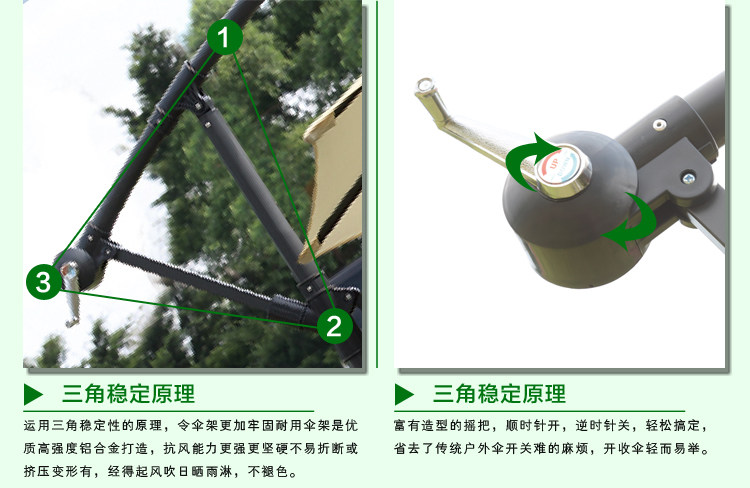 1

3

2

UP

三角稳定原理

运用三角稳定性的原理，令伞架更加牢固耐用伞架是优质高强度铝合金打造，抗风能力更强更坚硬不易折断或挤压变形有，经得起风吹日晒雨淋，不褪色。

三角稳定原理

富有造型的摇把，顺时针开，逆时针关，轻松搞定，省去了传统户外伞开关难的麻烦，开收伞轻而易举。