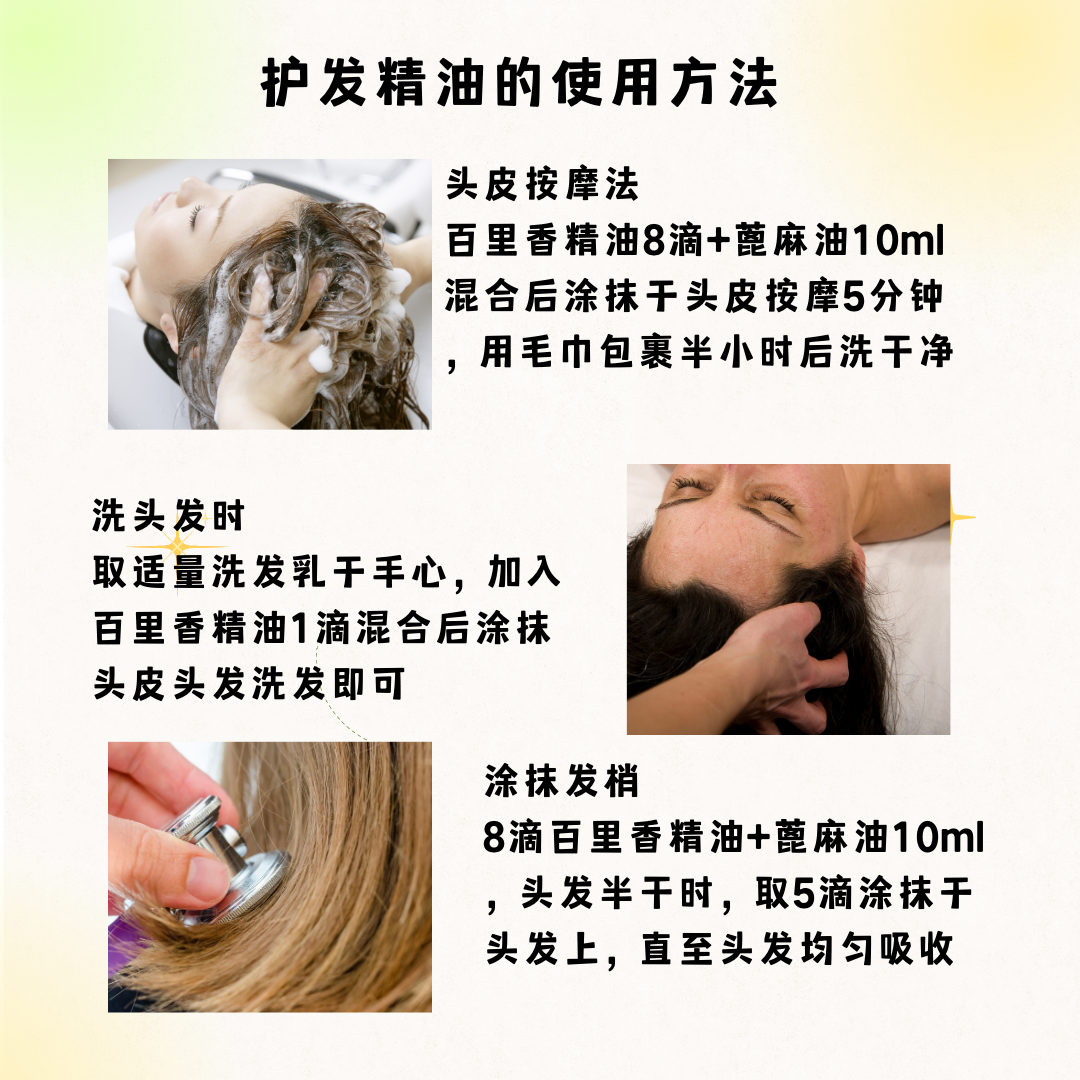 护发精油的使用方法

头皮按摩法
百里香精油8滴+蓖麻油10ml混合后涂抹于头皮按摩5分钟，用毛巾包裹半小时后洗干净

洗头发时
取适量洗发乳于手心，加入百里香精油1滴混合后涂抹头皮头发洗发即可

涂抹发梢
8滴百里香精油+蓖麻油10ml，头发半干时，取5滴涂抹于头发上，直至头发均匀吸收