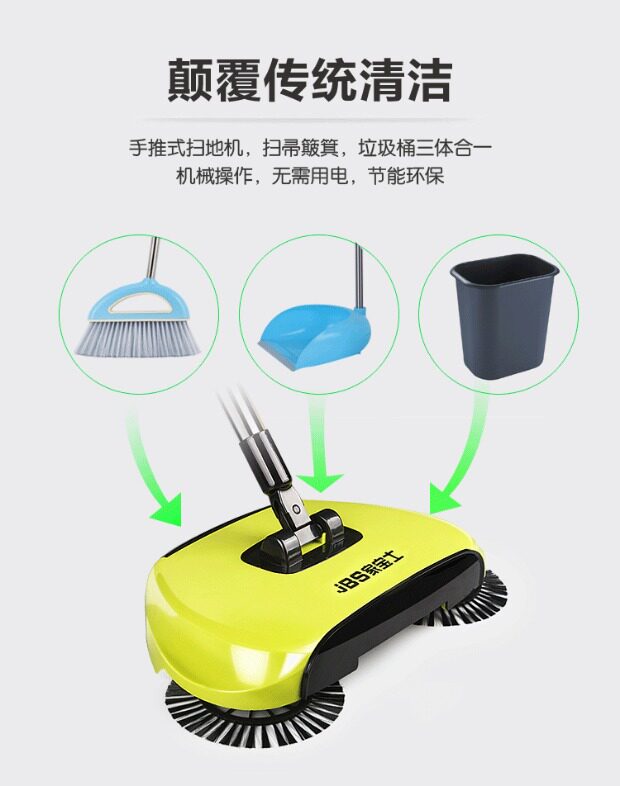 颠覆传统清洁

手推式扫地机，扫帚簸箕，垃圾桶三体合一
机械操作，无需用电，节能环保

JBS家宝士