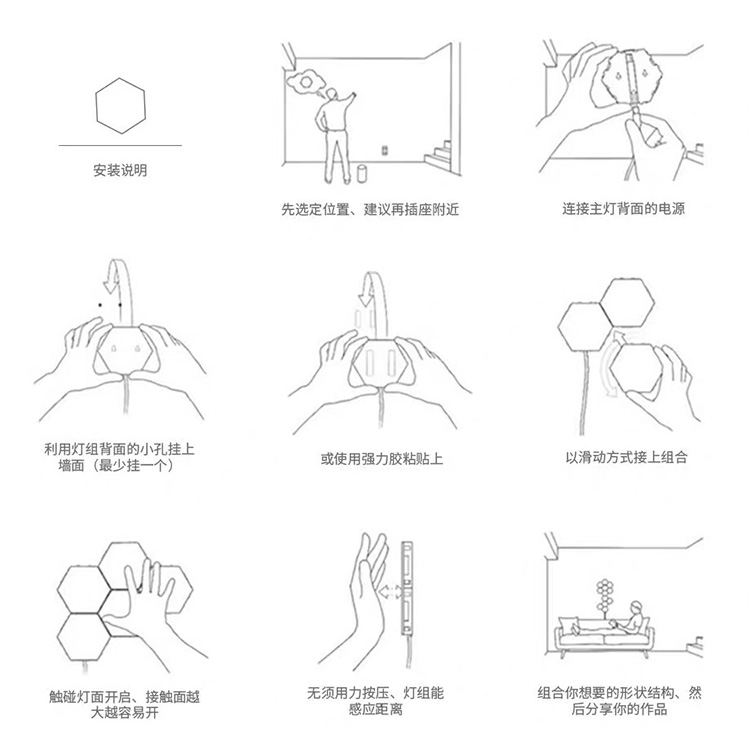 安装说明

先选定位置、建议再插座附近

连接主灯背面的电源

利用灯组背面的小孔挂上墙面（最少挂一个）

或使用强力胶粘贴上

以滑动方式接上组合

触碰灯面开启、接触面越大越容易开

无须用力按压、灯组能感应距离

组合你想要的形状结构、然后分享你的作品