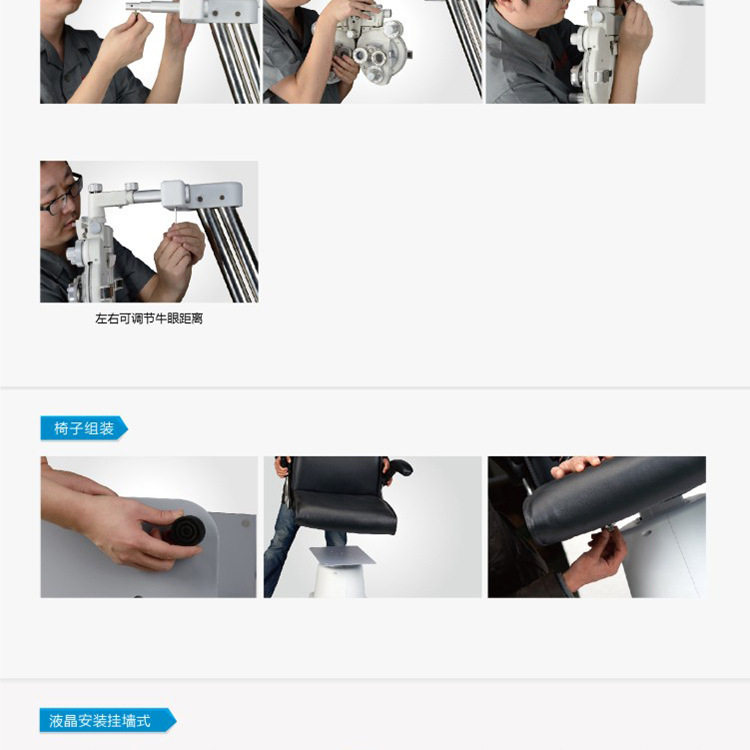 左右可调节牛眼距离

椅子组装

液晶安装挂墙式