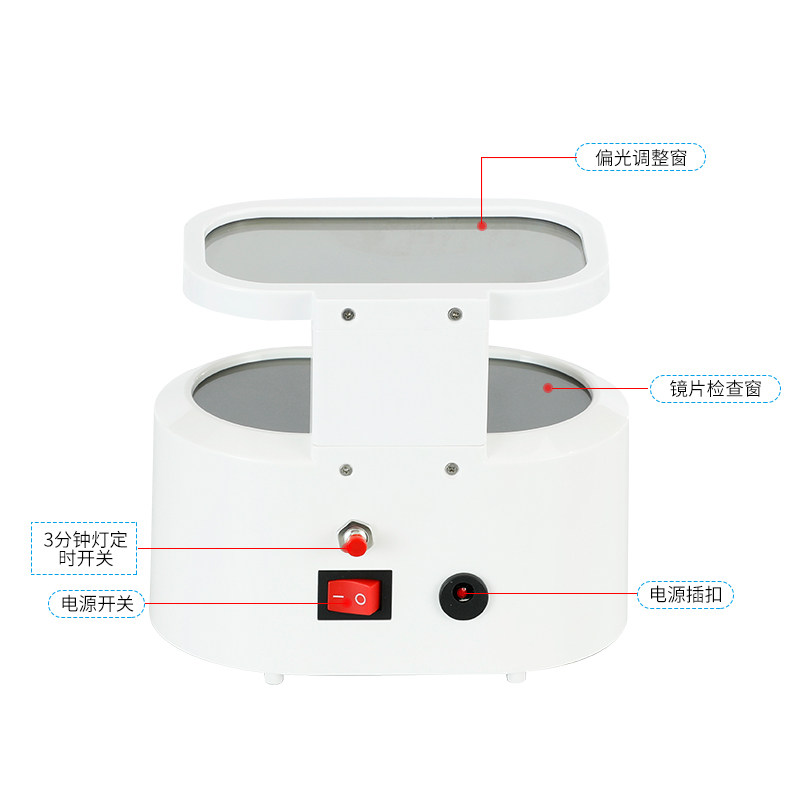 偏光调整窗

镜片检查窗

3分钟灯定时开关

电源开关

电源插扣