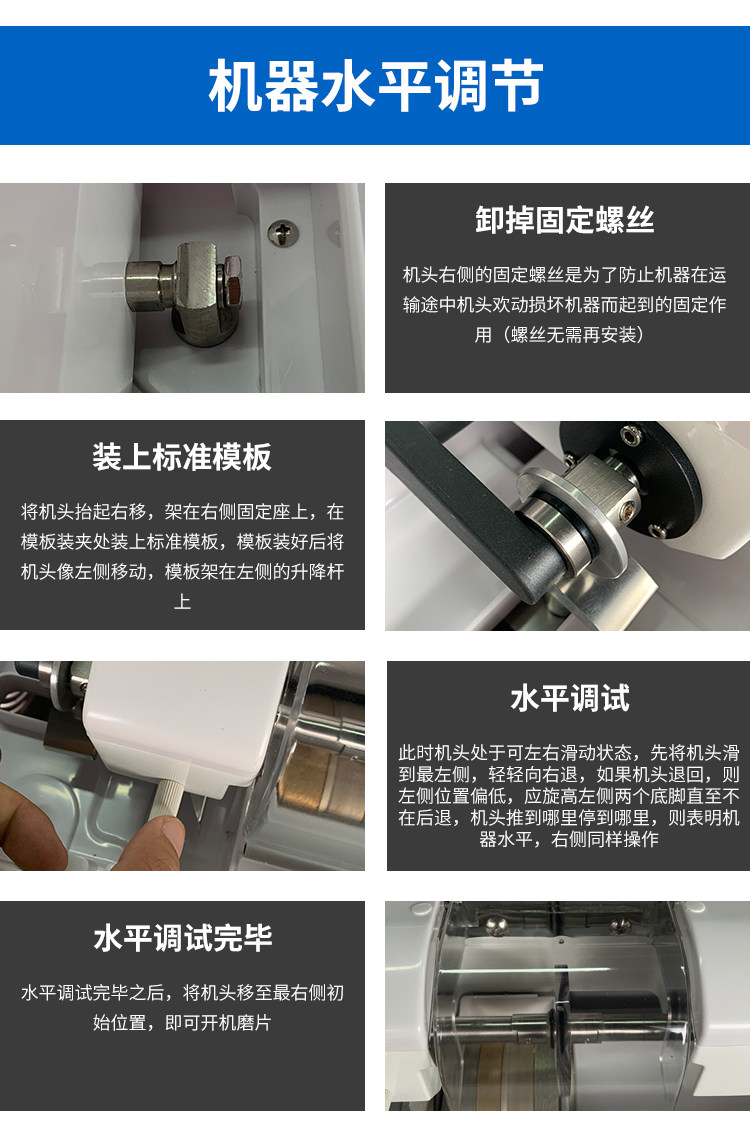 机器水平调节

卸掉固定螺丝

机头右侧的固定螺丝是为了防止机器在运输途中机头欢动损坏机器而起到的固定作用（螺丝无需再安装）

装上标准模板

将机头抬起右移，架在右侧固定座上，在模板装夹处装上标准模板，模板装好后将机头像左侧移动，模板架在左侧的升降杆上

水平调试

此时机头处于可左右滑动状态，先将机头滑到最左侧，轻轻向右退，如果机头退回，则左侧位置偏低，应旋高左侧两个底脚直至不在后退，机头推到哪里停到哪里，则表明机器水平，右侧同样操作

水平调试完毕

水平调试完毕之后，将机头移至最右侧初始位置，即可开机磨片