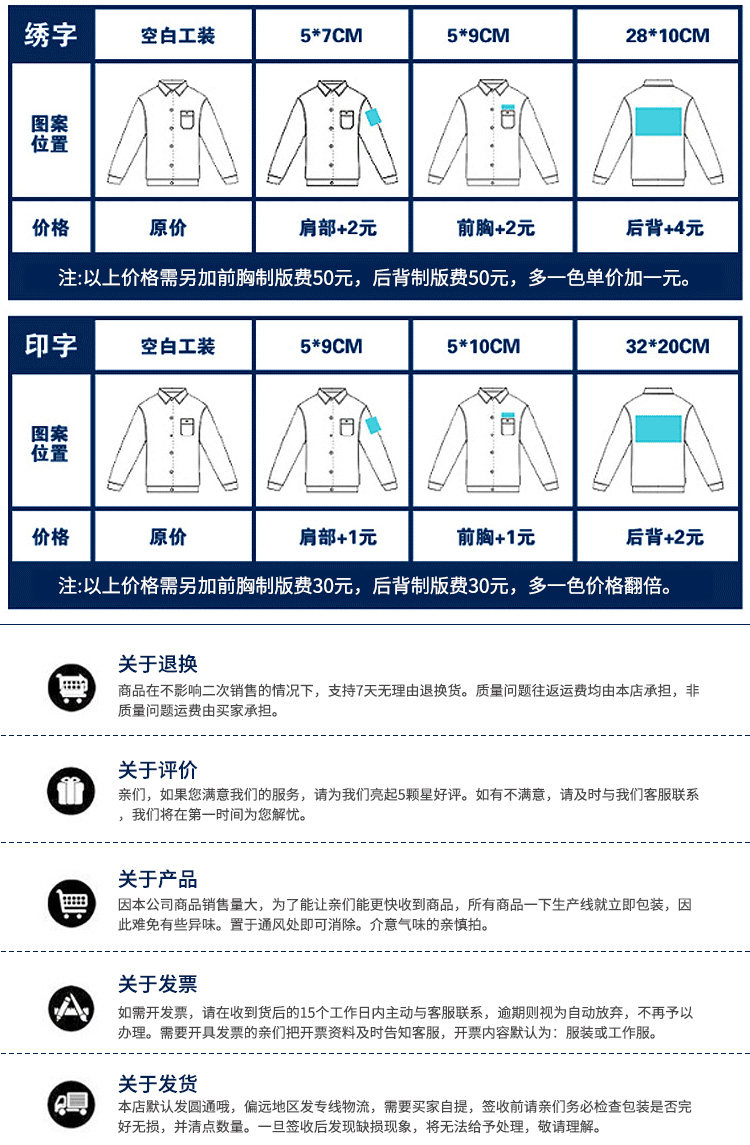 | 绣字 | 空白工装 | 5*7CM | 5*9CM | 28*10CM |
|---|---|---|---|---|
| 图案位置 | | | | |
| 价格 | 原价 | 肩部+2元 | 前胸+2元 | 后背+4元 |

注:以上价格需另加前胸制版费50元，后背制版费50元，多一色单价加一元。

| 印字 | 空白工装 | 5*9CM | 5*10CM | 32*20CM |
|---|---|---|---|---|
| 图案位置 | | | | |
| 价格 | 原价 | 肩部+1元 | 前胸+1元 | 后背+2元 |

注:以上价格需另加前胸制版费30元，后背制版费30元，多一色价格翻倍。

关于退换
商品在不影响二次销售的情况下，支持7天无理由退换货。质量问题往返运费均由本店承担，非质量问题运费由买家承担。

关于评价
亲们，如果您满意我们的服务，请为我们亮起5颗星好评。如有不满意，请及时与我们客服联系，我们将在第一时间为您解忧。

关于产品
因本公司商品销售量大，为了能让亲们能更快收到商品，所有商品一下生产线就立即包装，因此难免有些异味。置于通风处即可消除。介意气味的亲慎拍。

关于发票
如需开发票，请在收到货后的15个工作日内主动与客服联系，逾期则视为自动放弃，不再予以办理。需要开具发票的亲们把开票资料及时告知客服，开票内容默认为：服装或工作服。

关于发货
本店默认发圆通哦，偏远地区发专线物流，需要买家自提，签收前请亲们务必检查包装是否完好无损，并清点数量。一旦签收后发现缺损现象，将无法给予处理，敬请理解。