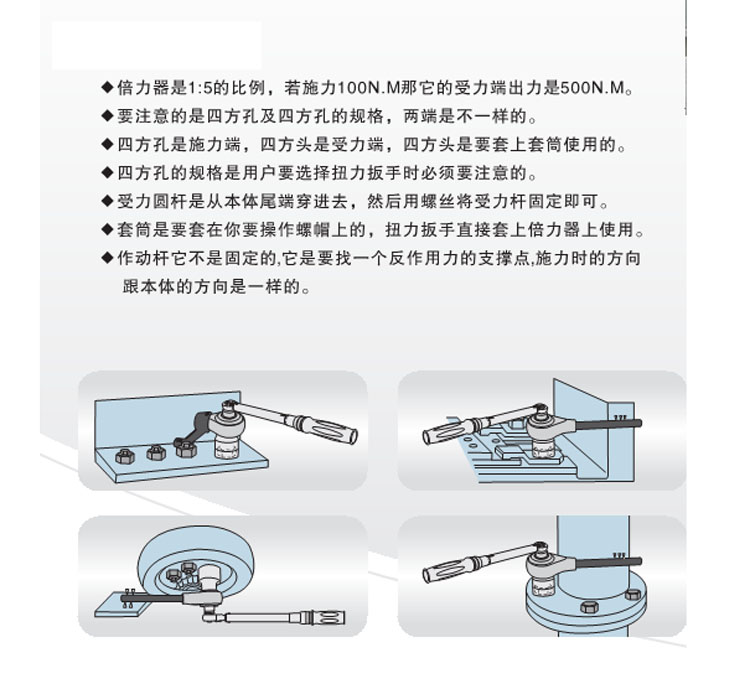 ◆倍力器是1:5的比例，若施力100N.M那它的受力端出力是500N.M。
◆要注意的是四方孔及四方孔的规格，两端是不一样的。
◆四方孔是施力端，四方头是受力端，四方头是要套上套筒使用的。
◆四方孔的规格是用户要选择扭力扳手时必须要注意的。
◆受力圆杆是从本体尾端穿进去，然后用螺丝将受力杆固定即可。
◆套筒是要套在你要操作螺帽上的，扭力扳手直接套上倍力器上使用。
◆作动杆它不是固定的,它是要找一个反作用力的支撑点,施力时的方向跟本体的方向是一样的。