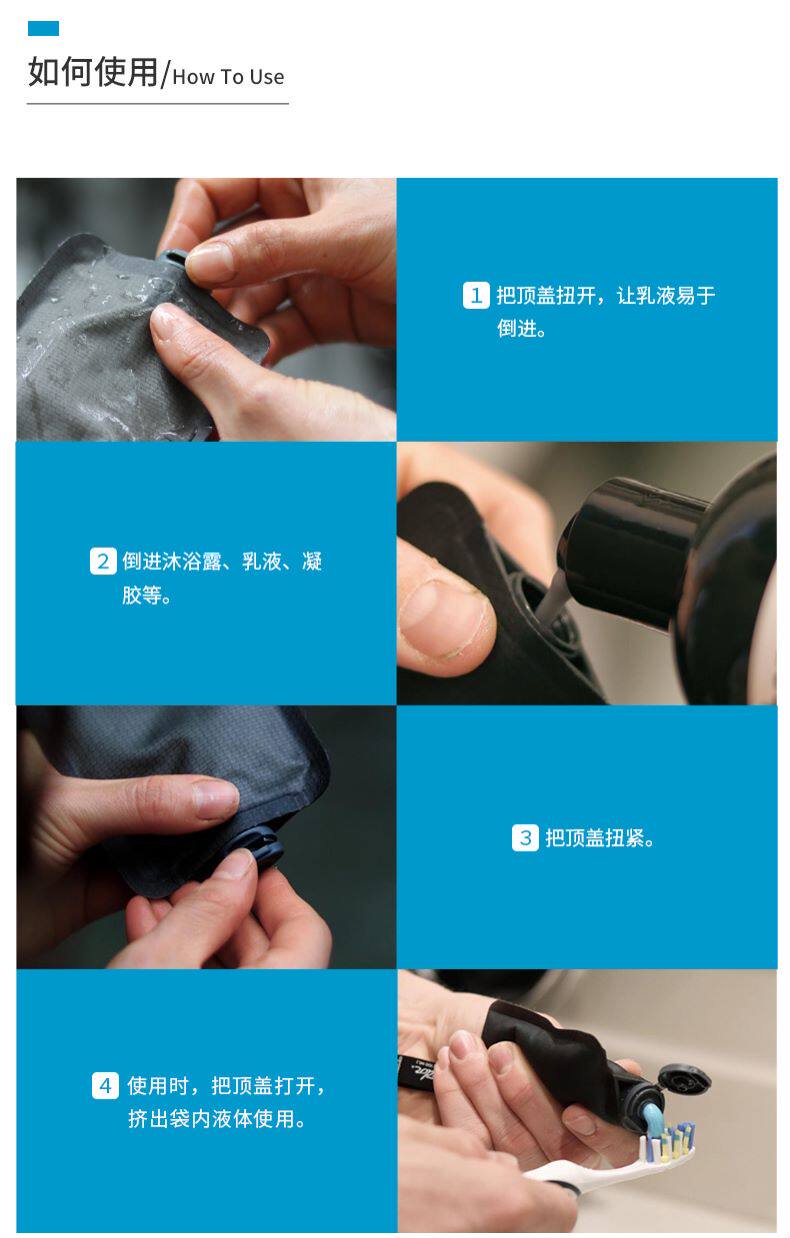 如何使用/How To Use

1 把顶盖扭开，让乳液易于倒进。

2 倒进沐浴露、乳液、凝胶等。

3 把顶盖扭紧。

4 使用时，把顶盖打开，挤出袋内液体使用。