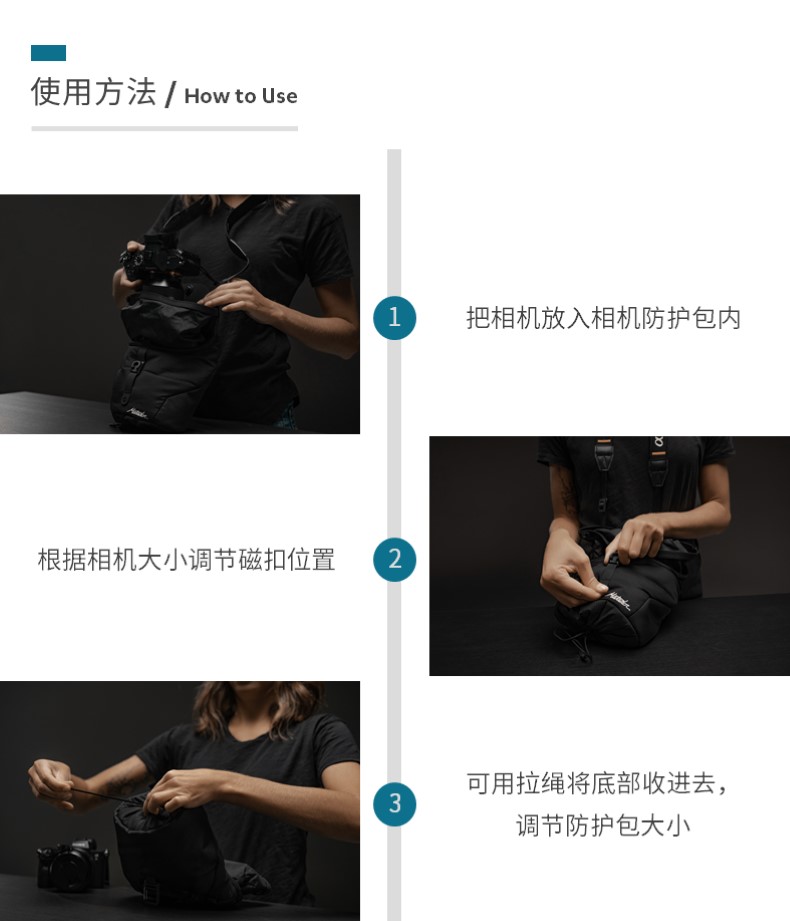 使用方法 / How to Use

1

把相机放入相机防护包内

根据相机大小调节磁扣位置

2

3

可用拉绳将底部收进去，调节防护包大小