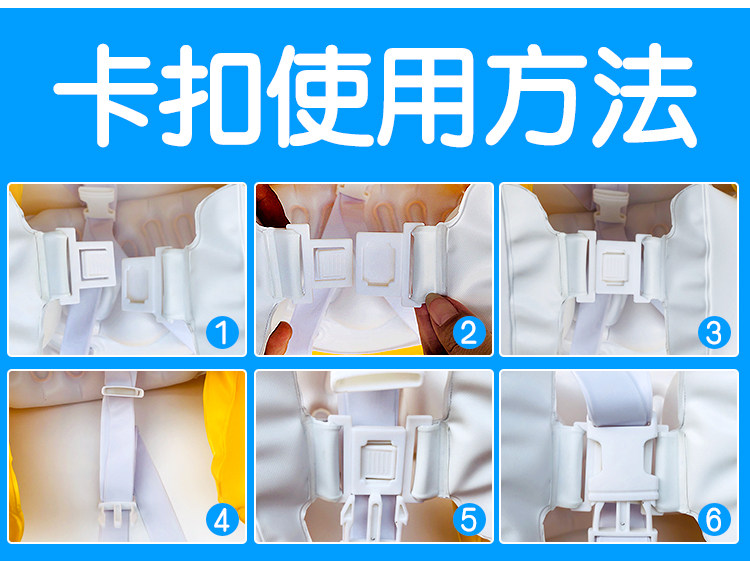 卡扣使用方法

1

2

3

4

5

6