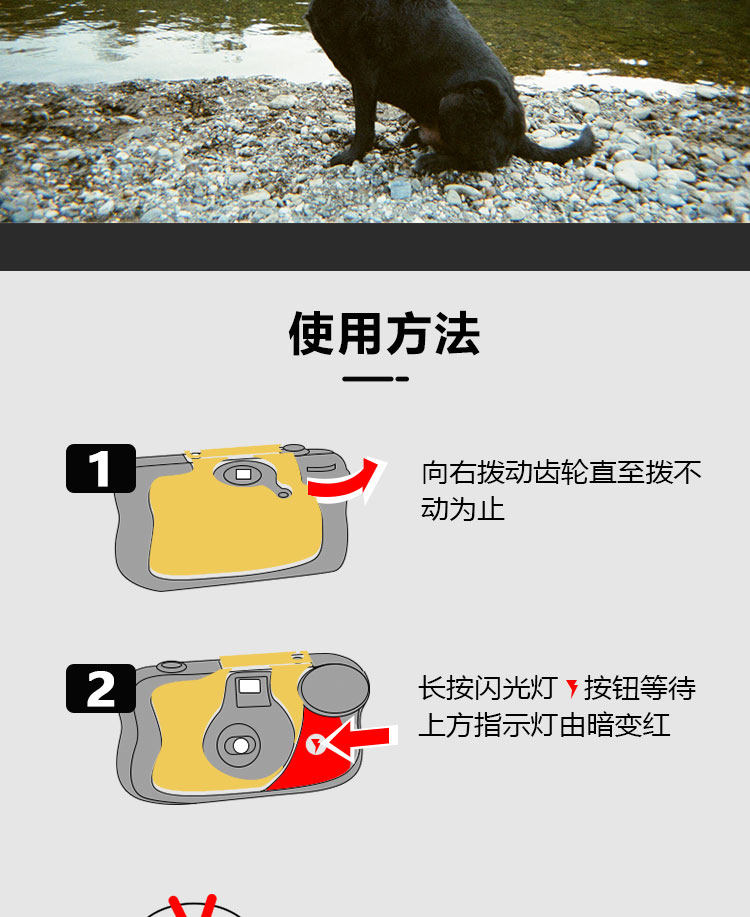 使用方法

1

向右拨动齿轮直至拨不动为止

2

长按闪光灯按钮等待上方指示灯由暗变红