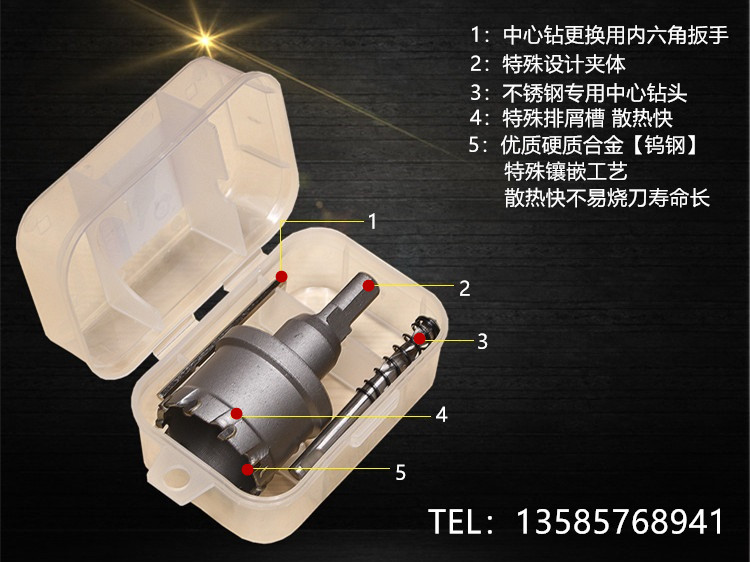 1：中心钻更换用内六角扳手
2：特殊设计夹体
3：不锈钢专用中心钻头
4：特殊排屑槽 散热快
5：优质硬质合金【钨钢】
特殊镶嵌工艺
散热快不易烧刀寿命长

1
2
3
4
5

TEL：13585768941