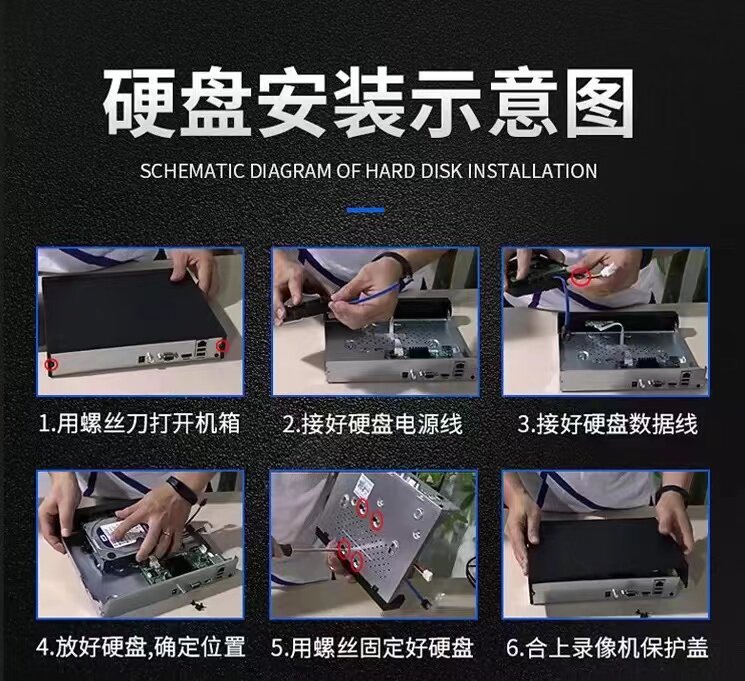 硬盘安装示意图

SCHEMATIC DIAGRAM OF HARD DISK INSTALLATION

1.用螺丝刀打开机箱

2.接好硬盘电源线

3.接好硬盘数据线

4.放好硬盘,确定位置

5.用螺丝固定好硬盘

6.合上录像机保护盖