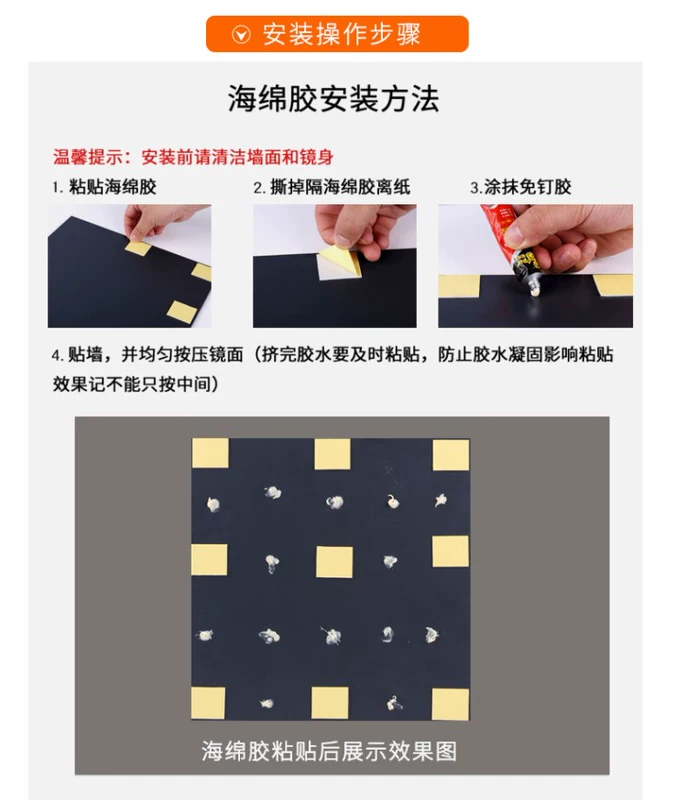 安装操作步骤

海绵胶安装方法

温馨提示：安装前请清洁墙面和镜身

1. 粘贴海绵胶

2. 撕掉隔海绵胶离纸

3. 涂抹免钉胶

4. 贴墙，并均匀按压镜面（挤完胶水要及时粘贴，防止胶水凝固影响粘贴效果记不能只按中间）

海绵胶粘贴后展示效果图