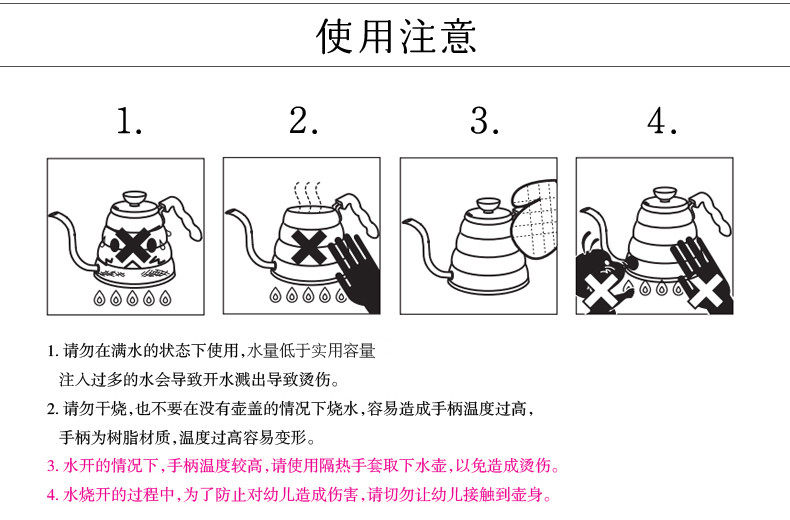 使用注意

1. 2. 3. 4.

1. 请勿在满水的状态下使用，水量低于实用容量
注入过多的水会导致开水溅出导致烫伤。

2. 请勿干烧，也不要在没有壶盖的情况下烧水，容易造成手柄温度过高，
手柄为树脂材质，温度过高容易变形。

3. 水开的情况下，手柄温度较高，请使用隔热手套取下水壶，以免造成烫伤。

4. 水烧开的过程中，为了防止对幼儿造成伤害，请切勿让幼儿接触到壶身。