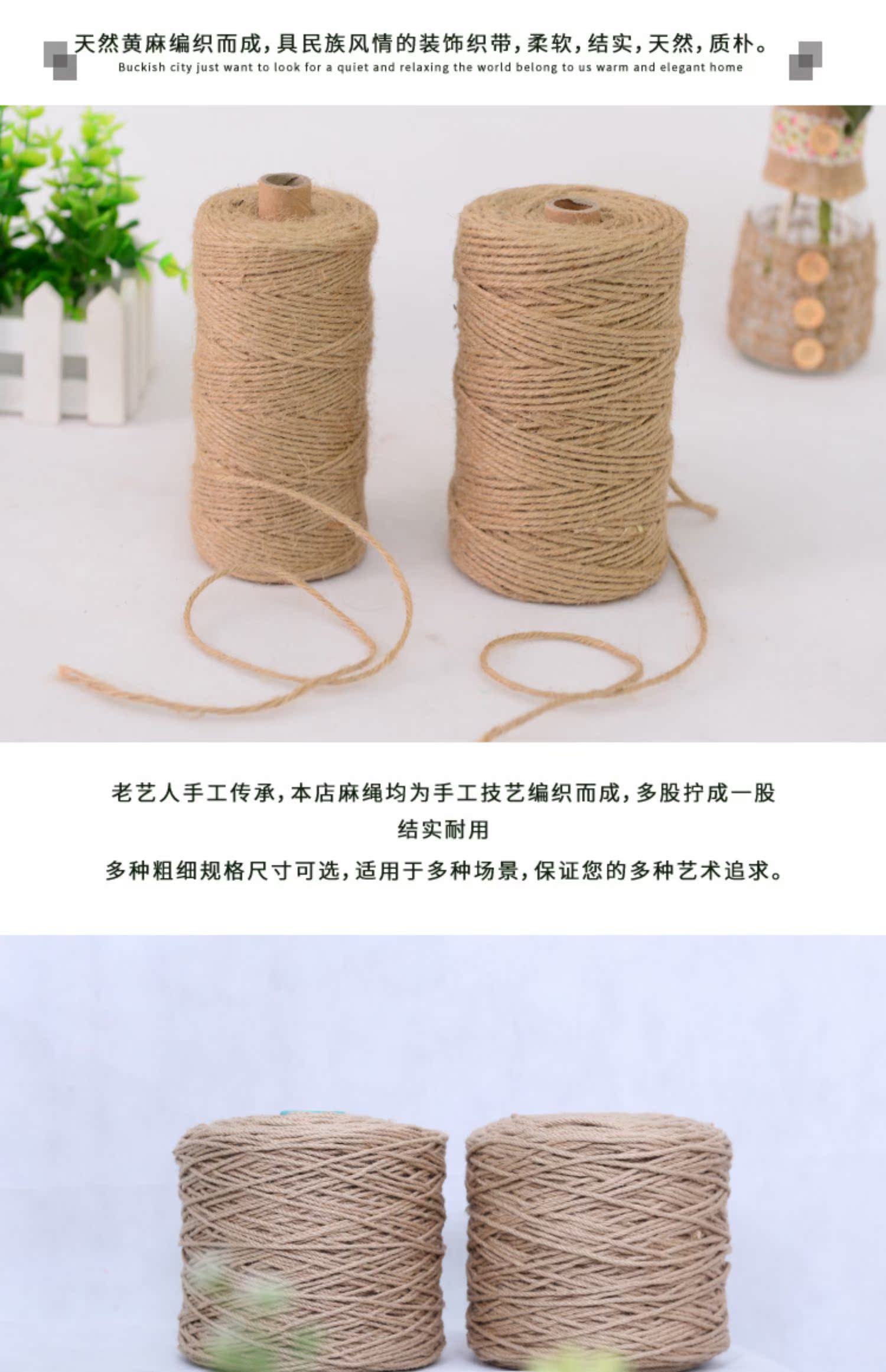 天然黄麻编织而成，具民族风情的装饰织带，柔软，结实，天然，质朴。
Buckish city just want to look for a quiet and relaxing the world belong to us warm and elegant home

老艺人手工传承，本店麻绳均为手工技艺编织而成，多股拧成一股
结实耐用
多种粗细规格尺寸可选，适用于多种场景，保证您的多种艺术追求。