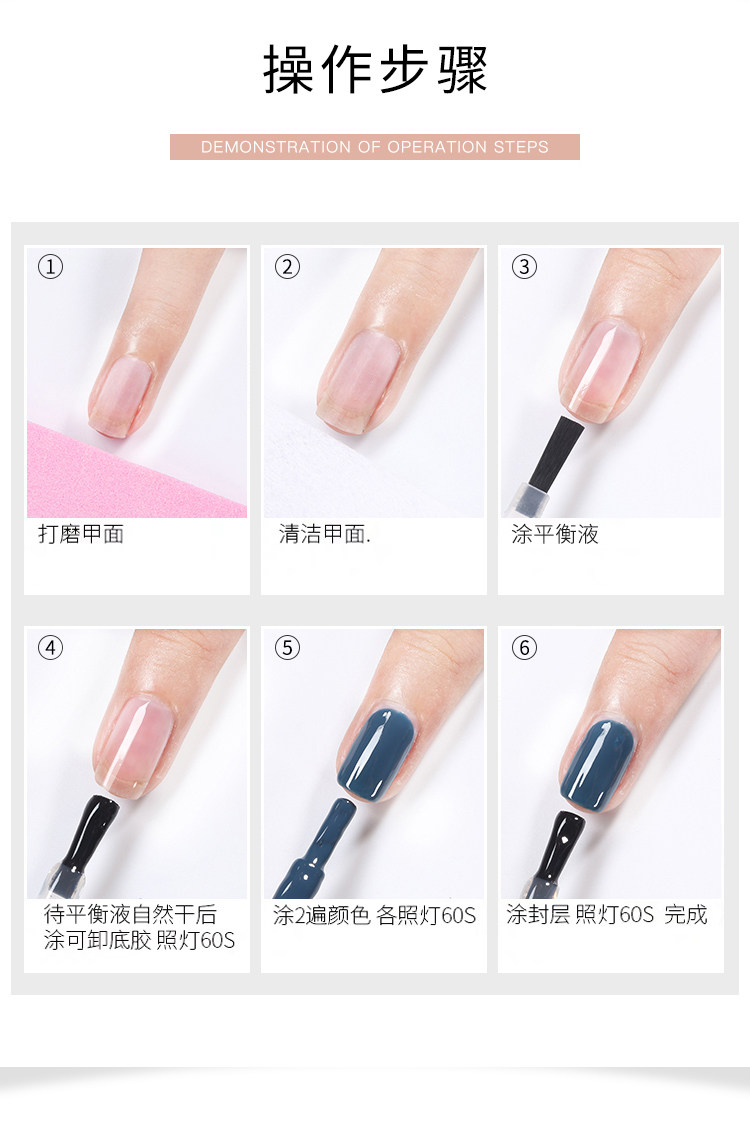 操作步骤

DEMONSTRATION OF OPERATION STEPS

①
打磨甲面

②
清洁甲面.

③
涂平衡液

④
待平衡液自然干后
涂可卸底胶 照灯60S

⑤
涂2遍颜色 各照灯60S

⑥
涂封层 照灯60S 完成