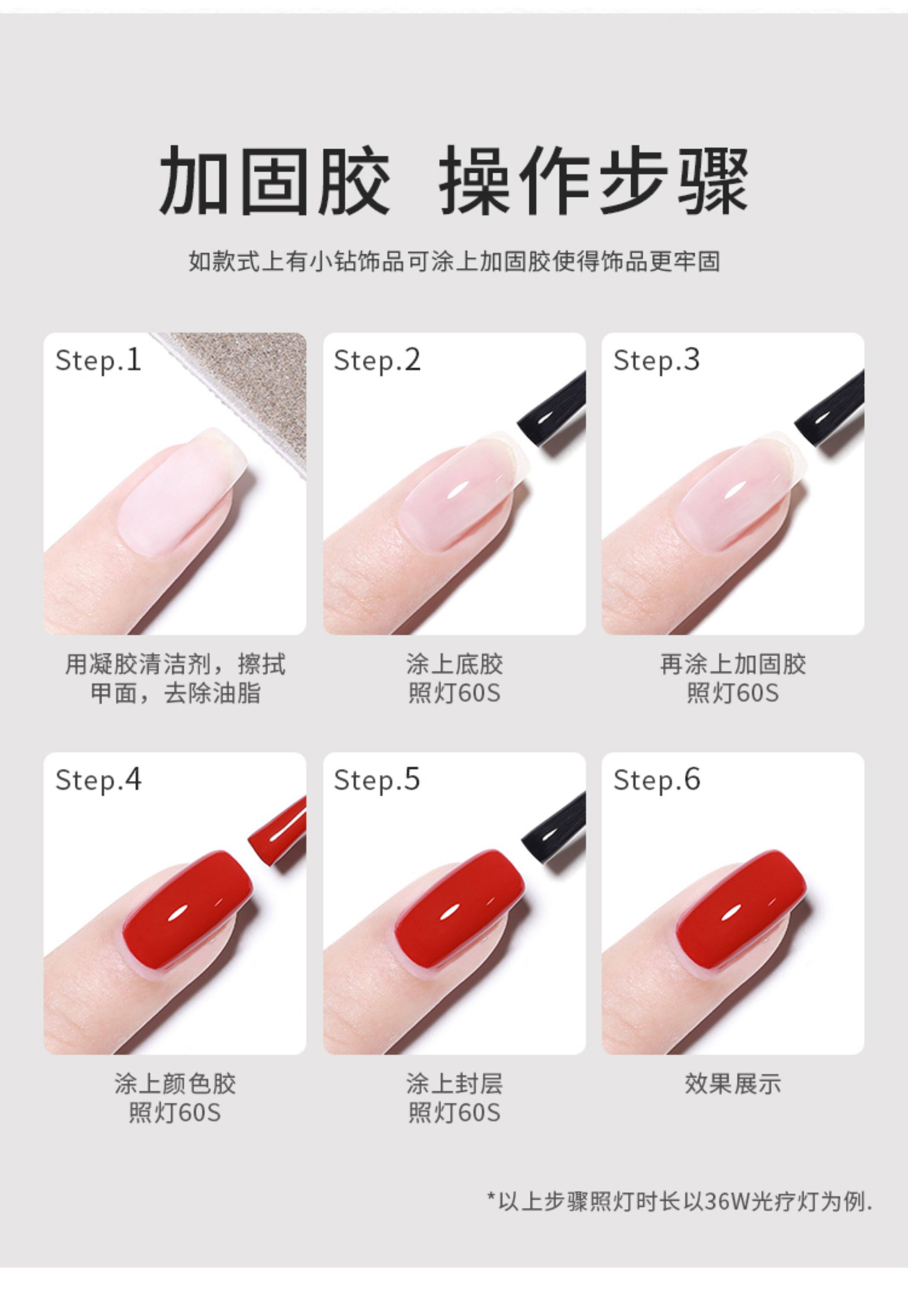 加固胶 操作步骤

如款式上有小钻饰品可涂上加固胶使得饰品更牢固

Step.1

用凝胶清洁剂，擦拭甲面，去除油脂

Step.2

涂上底胶
照灯60S

Step.3

再涂上加固胶
照灯60S

Step.4

涂上颜色胶
照灯60S

Step.5

涂上封层
照灯60S

Step.6

效果展示

*以上步骤照灯时长以36W光疗灯为例.