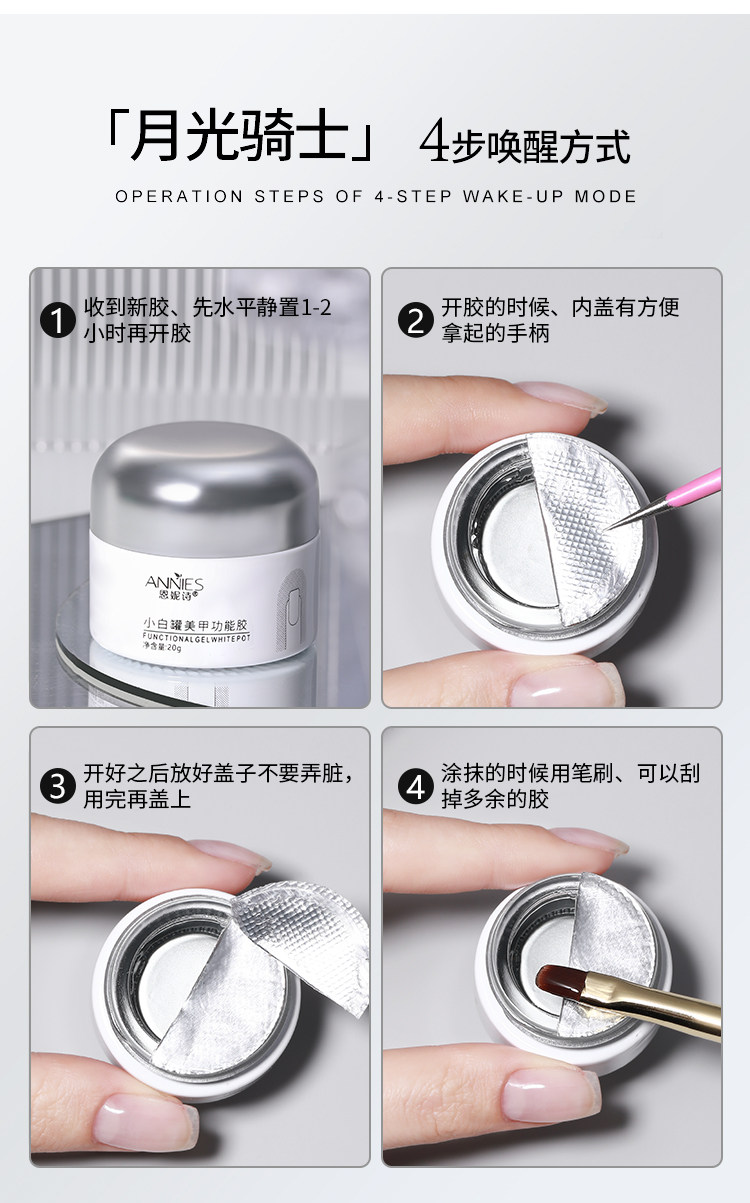 「月光骑士」 4步唤醒方式

OPERATION STEPS OF 4-STEP WAKE-UP MODE

1 收到新胶、先水平静置1-2小时再开胶

ANNIES
恩妮诗
小白罐美甲功能胶
FUNCTIONALGELWHITEPOT
净含量:20g

2 开胶的时候、内盖有方便拿起的手柄

3 开好之后放好盖子不要弄脏，用完再盖上

4 涂抹的时候用笔刷、可以刮掉多余的胶