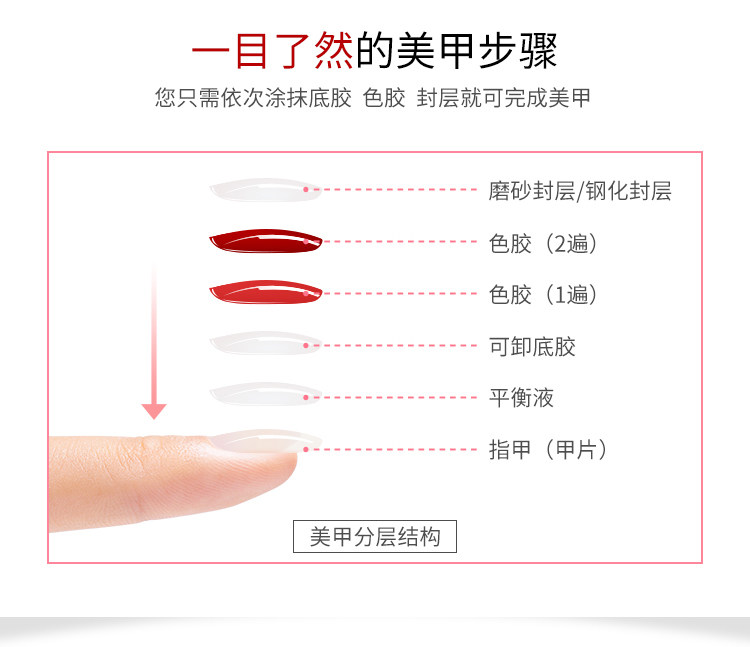 一目了然的美甲步骤

您只需依次涂抹底胶 色胶 封层就可完成美甲

磨砂封层/钢化封层

色胶（2遍）

色胶（1遍）

可卸底胶

平衡液

指甲（甲片）

美甲分层结构