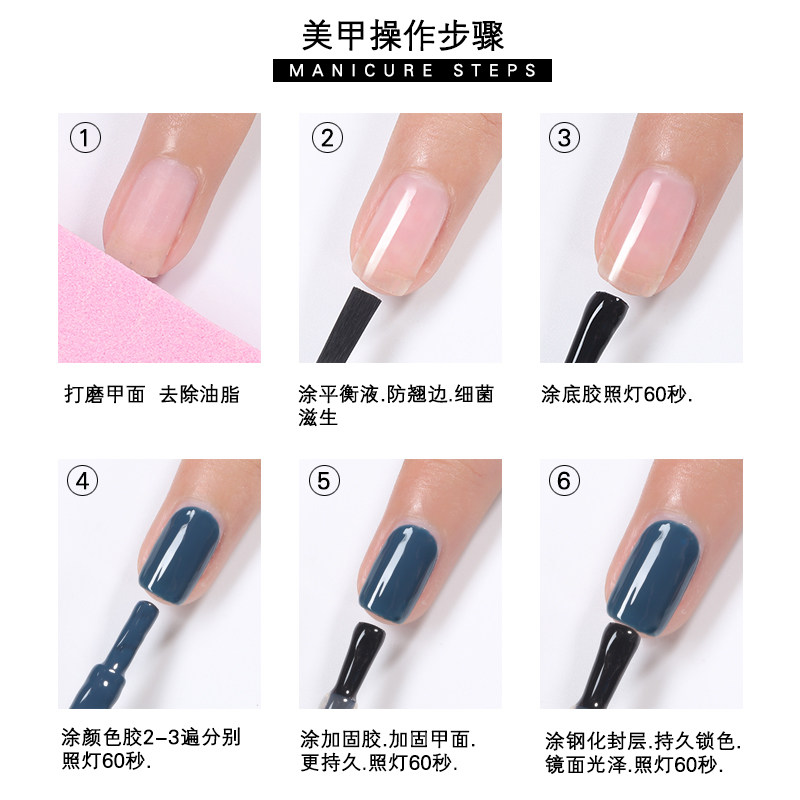 美甲操作步骤
MANICURE STEPS

①
打磨甲面 去除油脂

②
涂平衡液.防翘边.细菌滋生

③
涂底胶照灯60秒.

④
涂颜色胶2-3遍分别照灯60秒.

⑤
涂加固胶.加固甲面.更持久.照灯60秒.

⑥
涂钢化封层.持久锁色.镜面光泽.照灯60秒.