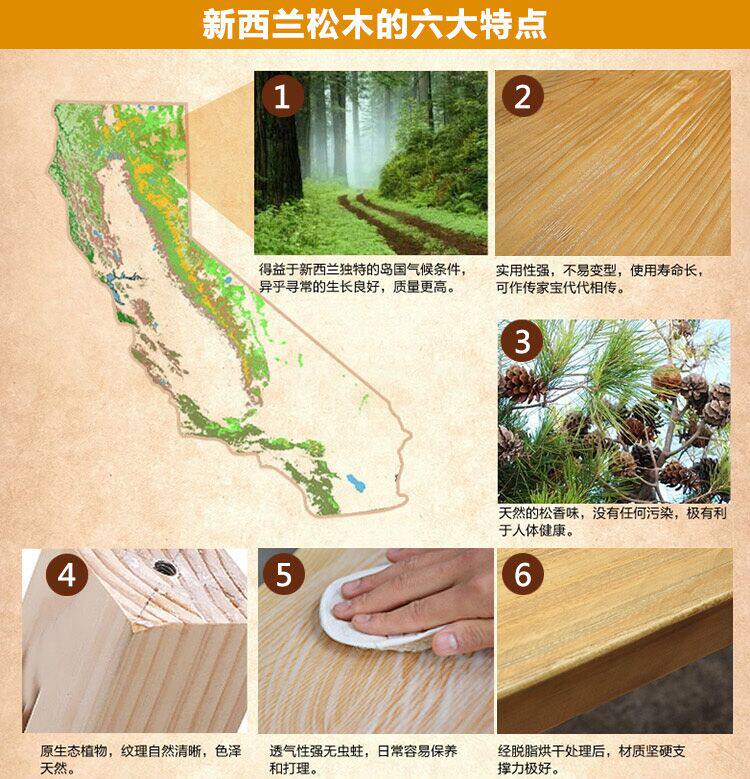 新西兰松木的六大特点

1

得益于新西兰独特的岛国气候条件，异乎寻常的生长良好，质量更高。

2

实用性强，不易变型，使用寿命长，可作传家宝代代相传。

3

天然的松香味，没有任何污染，极有利于人体健康。

4

原生态植物，纹理自然清晰，色泽天然。

5

透气性强无虫蛀，日常容易保养和打理。

6

经脱脂烘干处理后，材质坚硬支撑力极好。