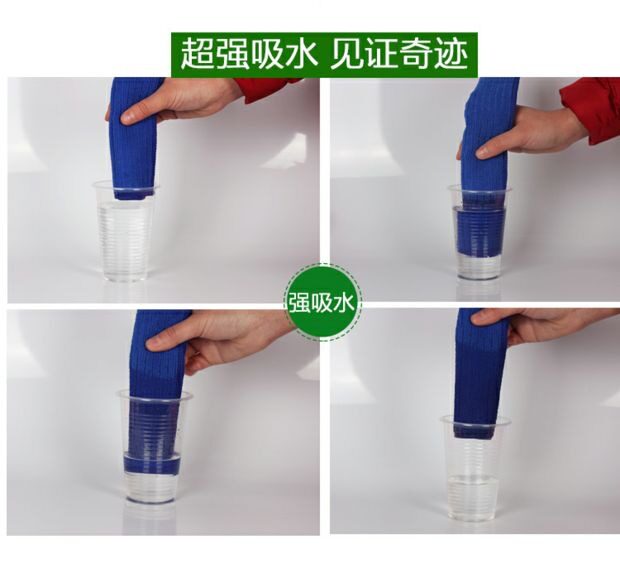 超强吸水 见证奇迹

强吸水