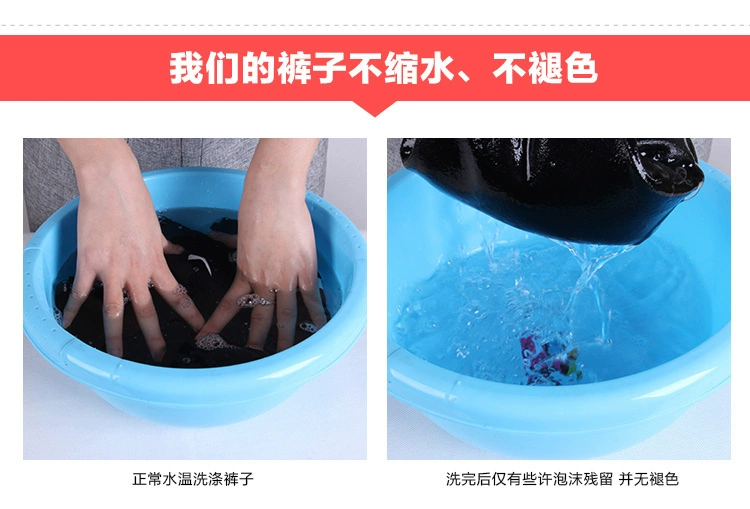 我们的裤子不缩水、不褪色

正常水温洗涤裤子

洗完后仅有些许泡沫残留 并无褪色