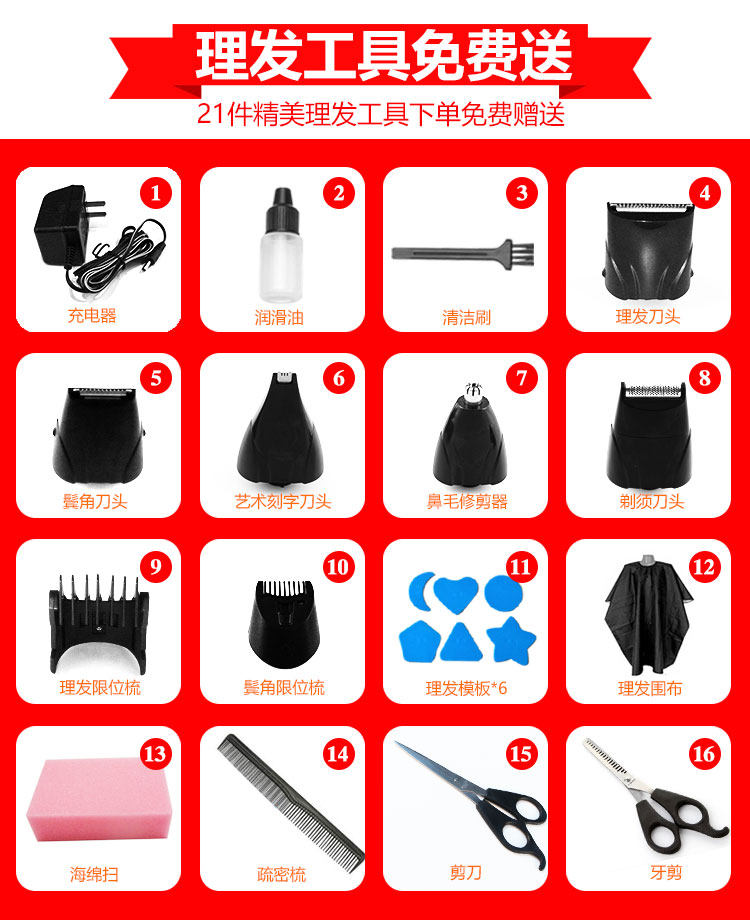 理发工具免费送

21件精美理发工具下单免费赠送

1
充电器

2
润滑油

3
清洁刷

4
理发刀头

5
鬓角刀头

6
艺术刻字刀头

7
鼻毛修剪器

8
剃须刀头

9
理发限位梳

10
鬓角限位梳

11
理发模板*6

12
理发围布

13
海绵扫

14
疏密梳

15
剪刀

16
牙剪