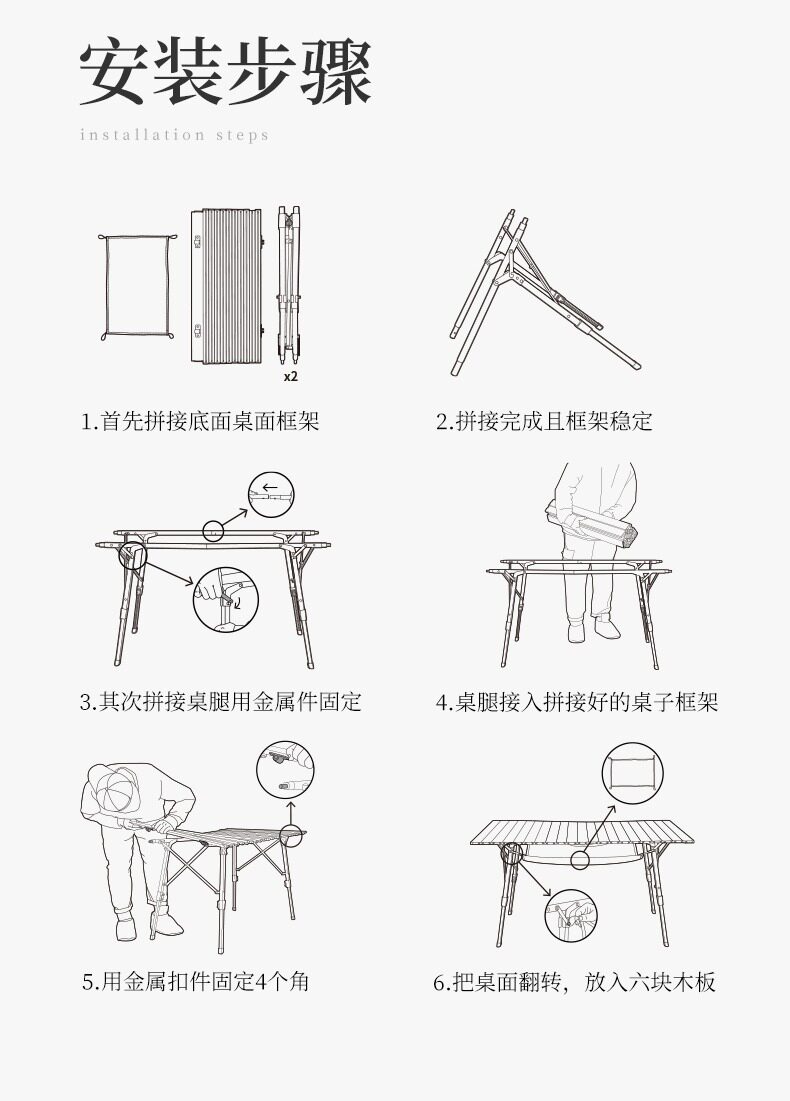 安装步骤

installation steps

x2

1.首先拼接底面桌面框架

2.拼接完成且框架稳定

3.其次拼接桌腿用金属件固定

4.桌腿接入拼接好的桌子框架

5.用金属扣件固定4个角

6.把桌面翻转，放入六块木板