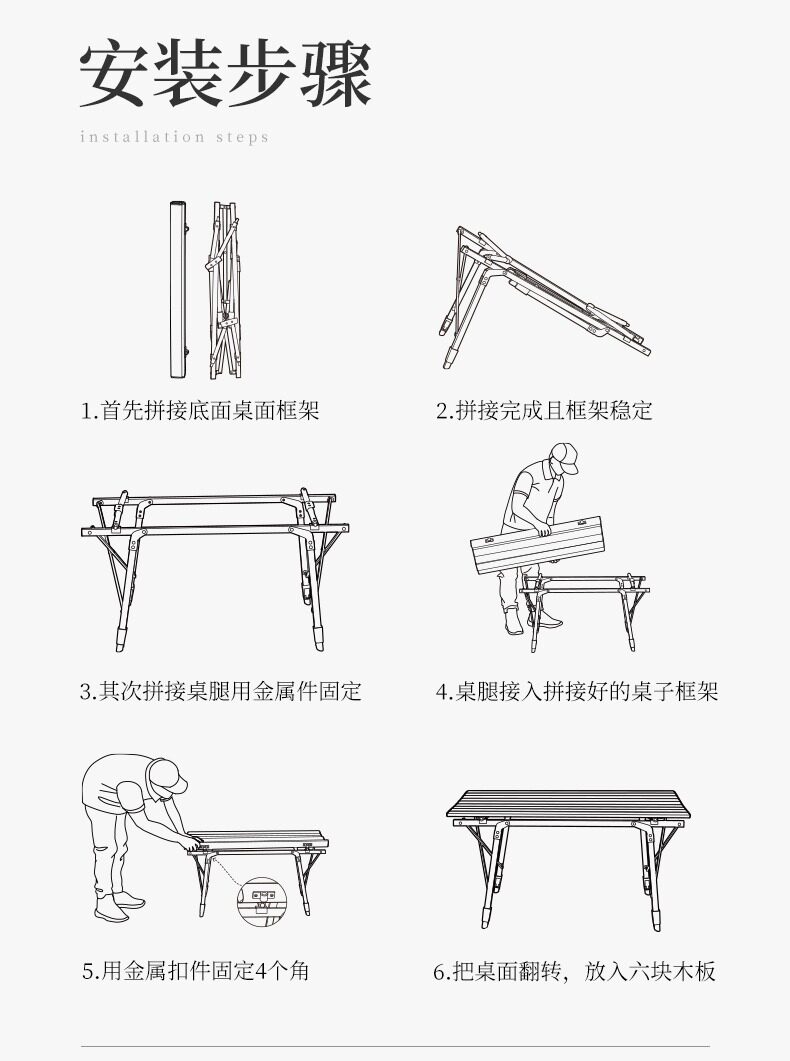 安装步骤

installation steps

1.首先拼接底面桌面框架

2.拼接完成且框架稳定

3.其次拼接桌腿用金属件固定

4.桌腿接入拼接好的桌子框架

5.用金属扣件固定4个角

6.把桌面翻转，放入六块木板