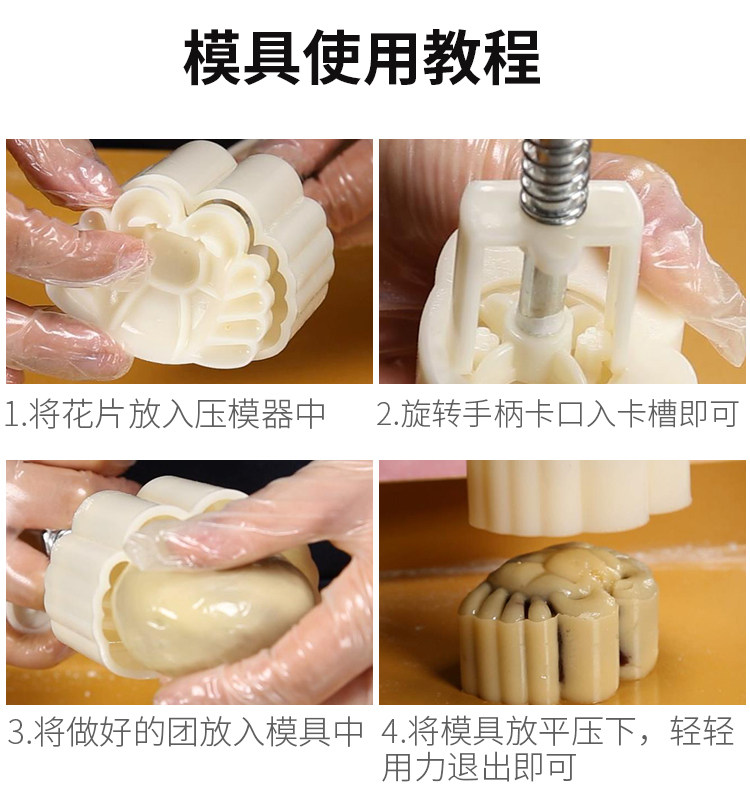 模具使用教程

1.将花片放入压模器中

2.旋转手柄卡口入卡槽即可

3.将做好的团放入模具中

4.将模具放平压下，轻轻用力退出即可