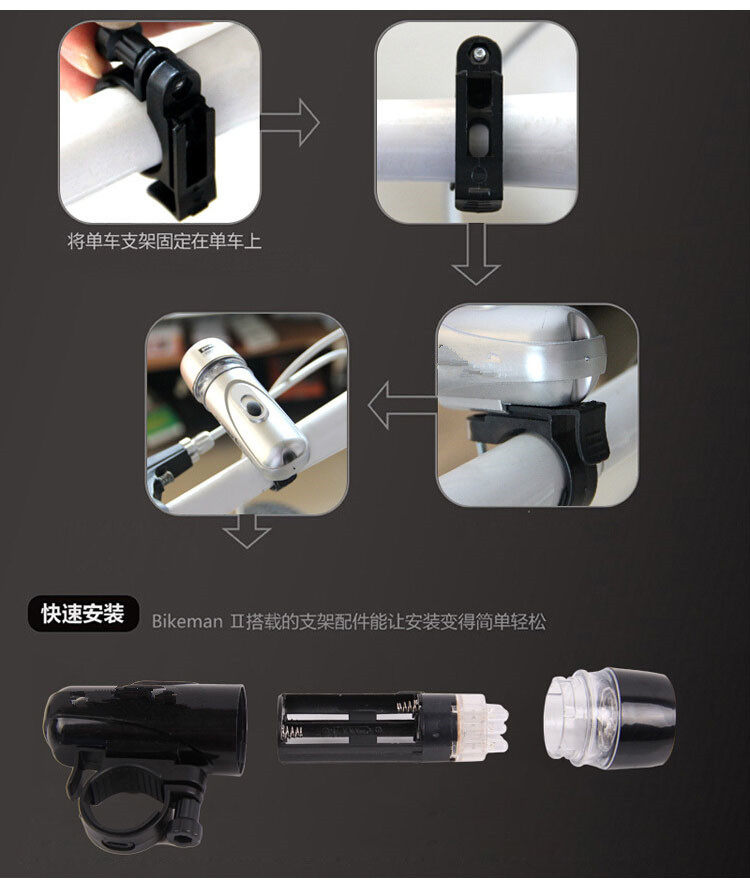 将单车支架固定在单车上

快速安装

Bikeman Ⅱ搭载的支架配件能让安装变得简单轻松