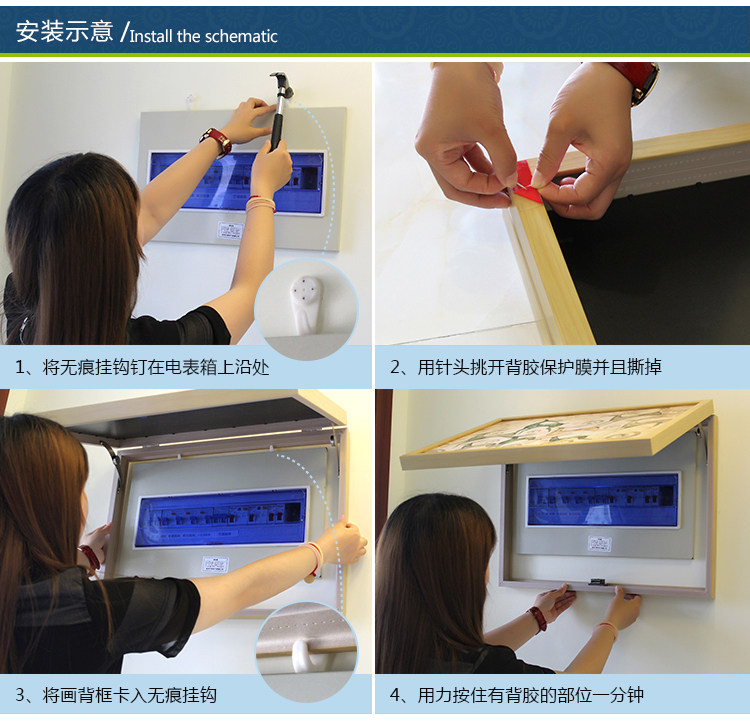 安装示意 /Install the schematic

1、将无痕挂钩钉在电表箱上沿处

2、用针头挑开背胶保护膜并且撕掉

3、将画背框卡入无痕挂钩

4、用力按住有背胶的部位一分钟