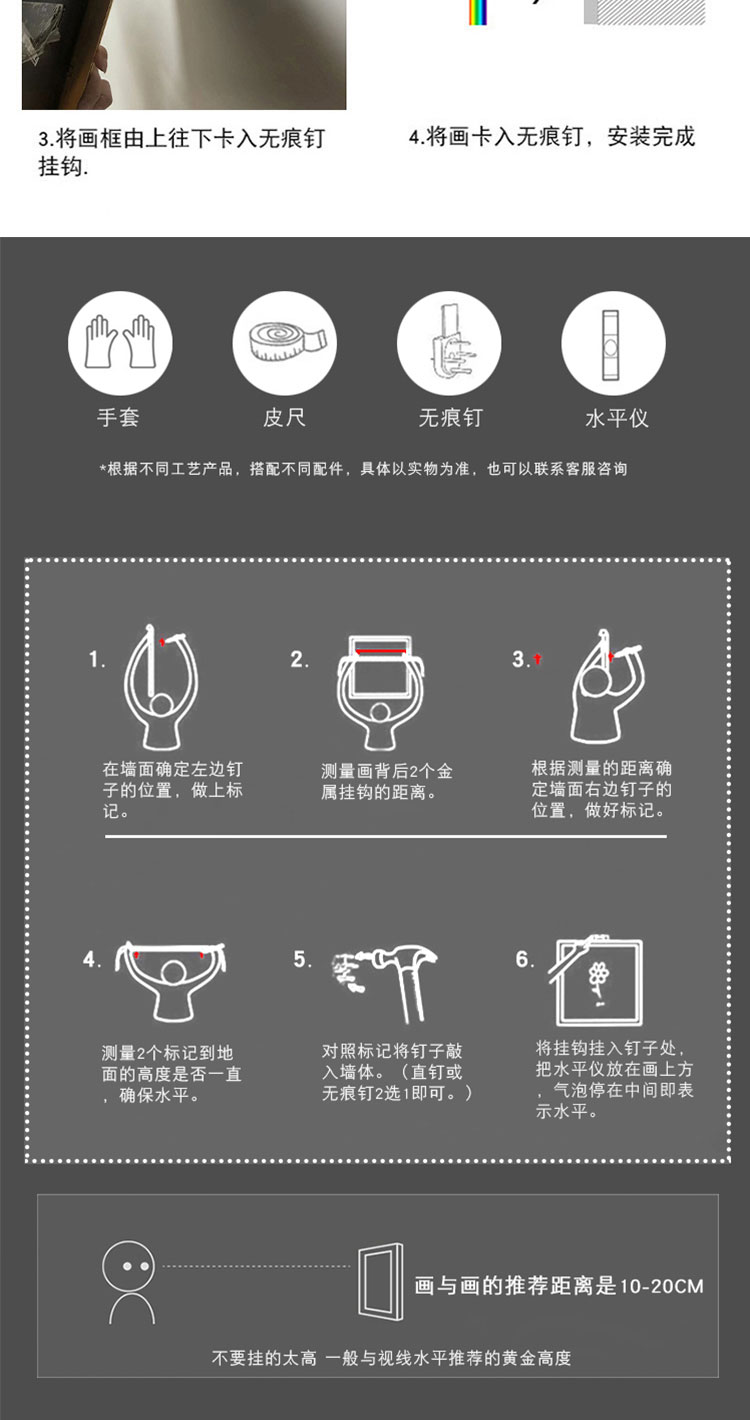 3.将画框由上往下卡入无痕钉挂钩.

4.将画卡入无痕钉，安装完成

手套

皮尺

无痕钉

水平仪

*根据不同工艺产品，搭配不同配件，具体以实物为准，也可以联系客服咨询

1.

在墙面确定左边钉子的位置，做上标记。

2.

测量画背后2个金属挂钩的距离。

3.

根据测量的距离确定墙面右边钉子的位置，做好标记。

4.

测量2个标记到地面的高度是否一直，确保水平。

5.

对照标记将钉子敲入墙体。（直钉或无痕钉2选1即可。）

6.

将挂钩挂入钉子处，把水平仪放在画上方，气泡停在中间即表示水平。

画与画的推荐距离是10-20CM

不要挂的太高 一般与视线水平推荐的黄金高度