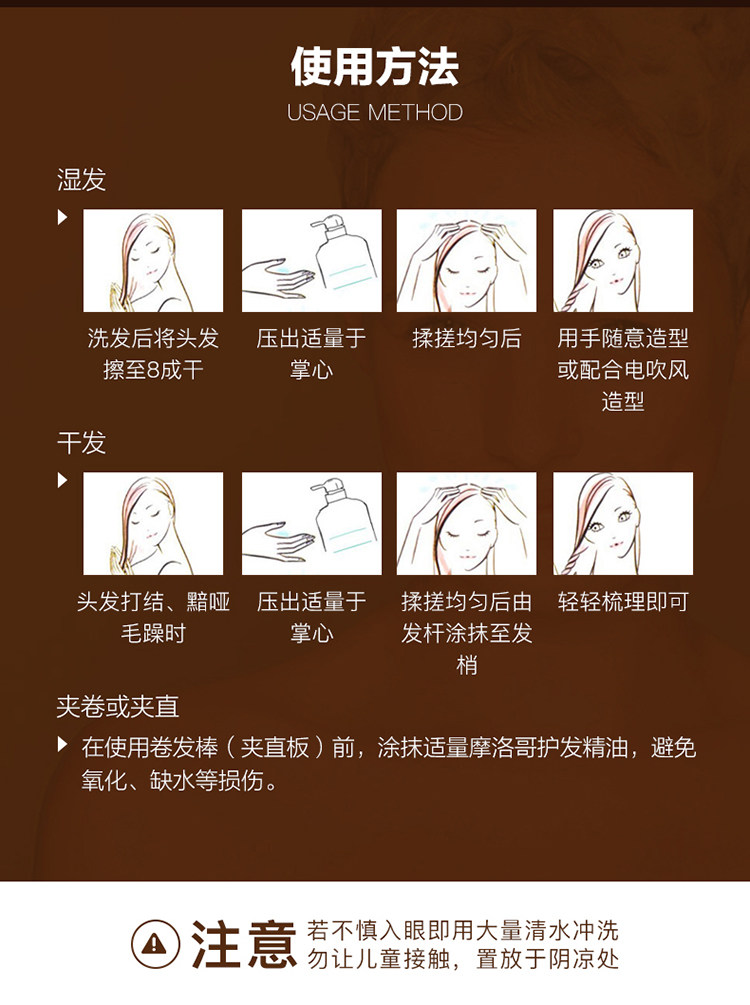 使用方法
USAGE METHOD

湿发

洗发后将头发擦至8成干

压出适量于掌心

揉搓均匀后

用手随意造型或配合电吹风造型

干发

头发打结、黯哑毛躁时

压出适量于掌心

揉搓均匀后由发杆涂抹至发梢

轻轻梳理即可

夹卷或夹直

在使用卷发棒（夹直板）前，涂抹适量摩洛哥护发精油，避免氧化、缺水等损伤。

注意 若不慎入眼即用大量清水冲洗
勿让儿童接触，置放于阴凉处