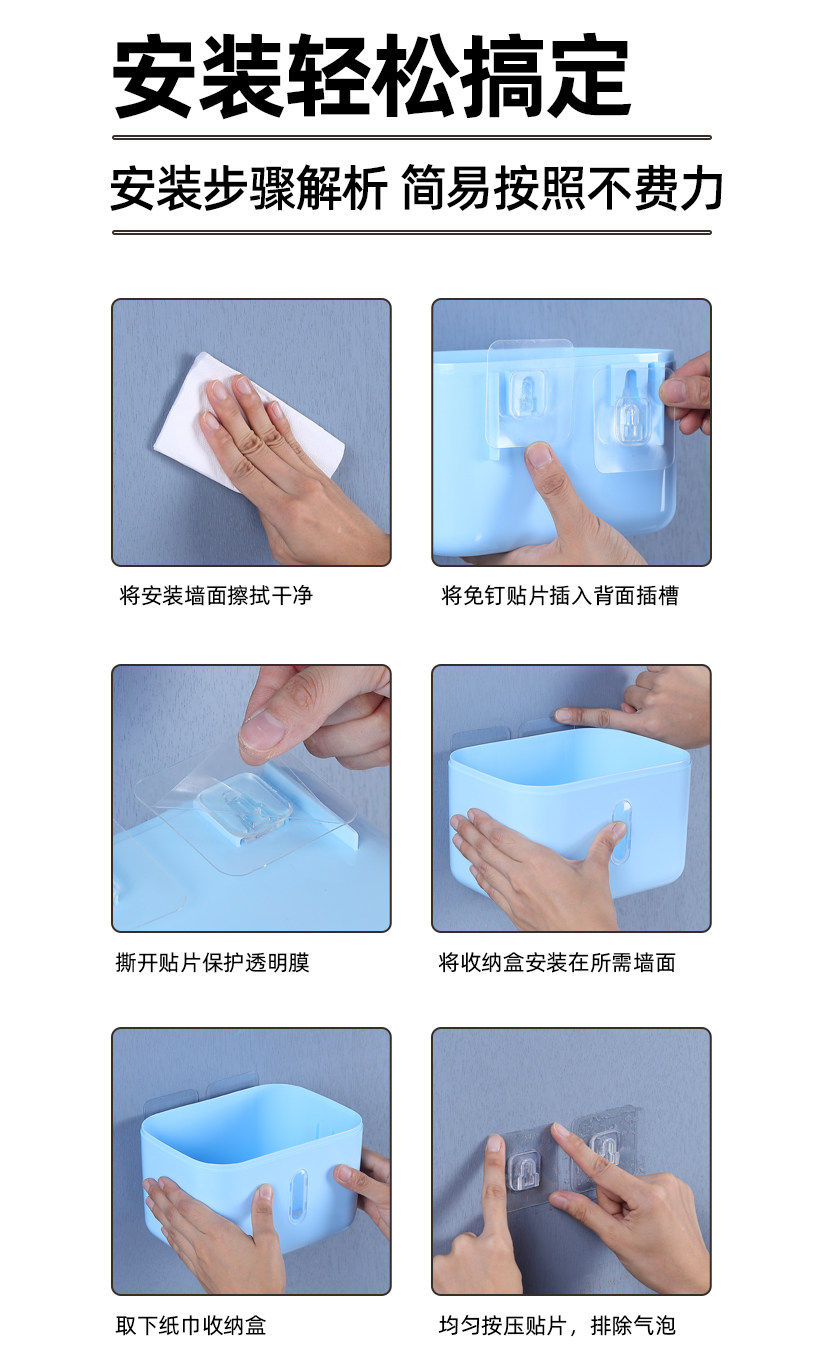 安装轻松搞定

安装步骤解析 简易按照不费力

将安装墙面擦拭干净

将免钉贴片插入背面插槽

撕开贴片保护透明膜

将收纳盒安装在所需墙面

取下纸巾收纳盒

均匀按压贴片，排除气泡